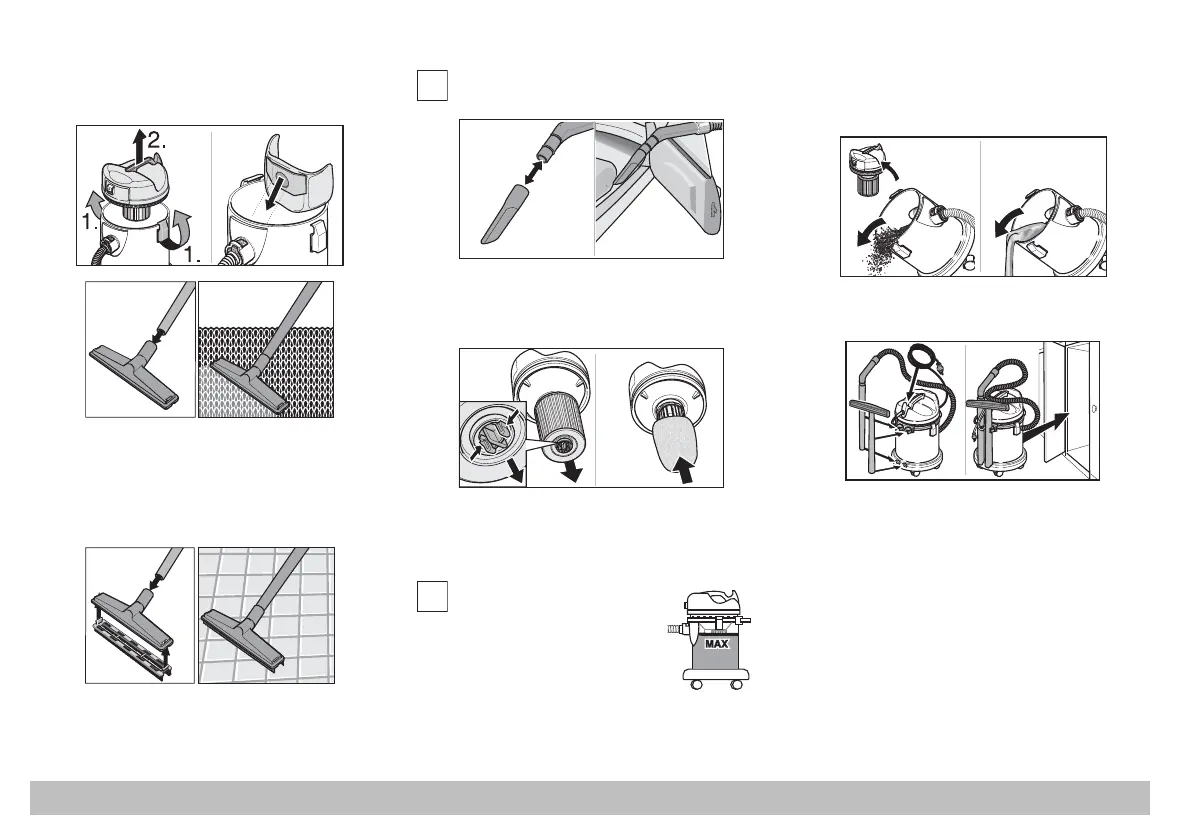 2.

1.

1.

MAX