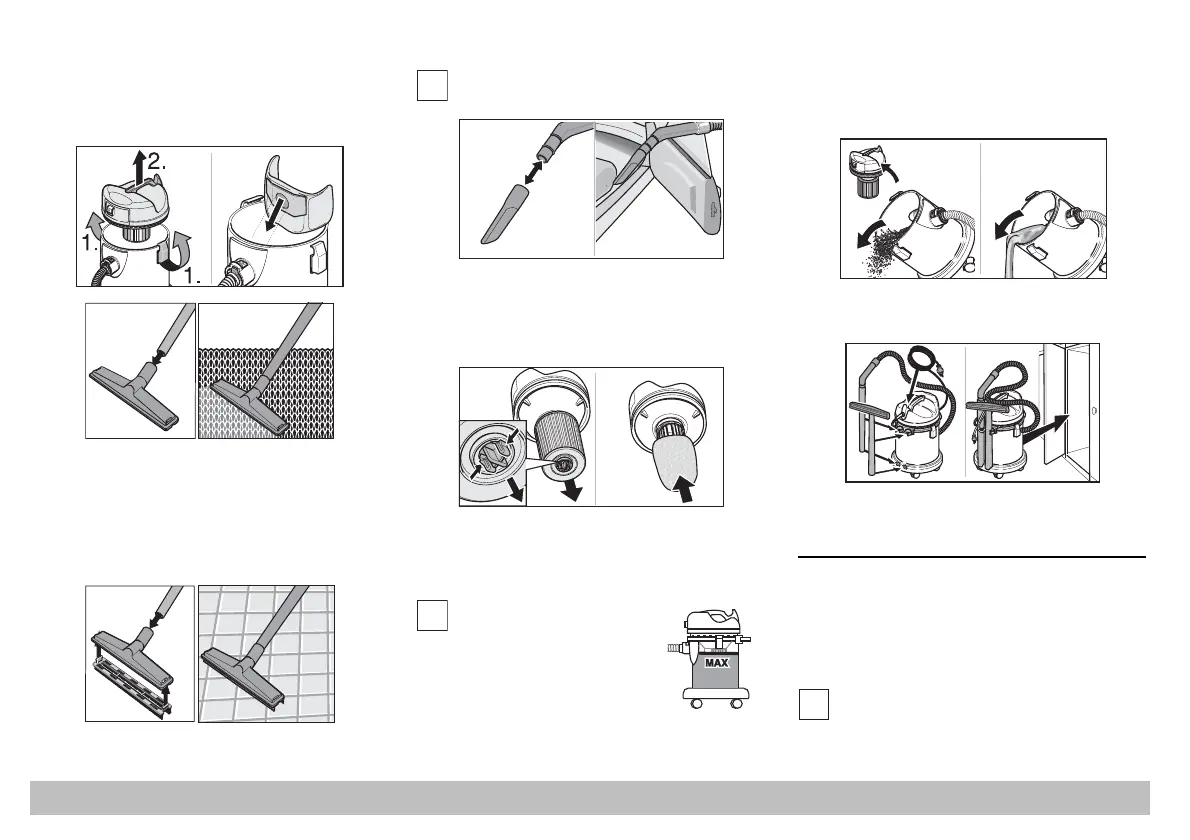 2.

1.

1.

MAX