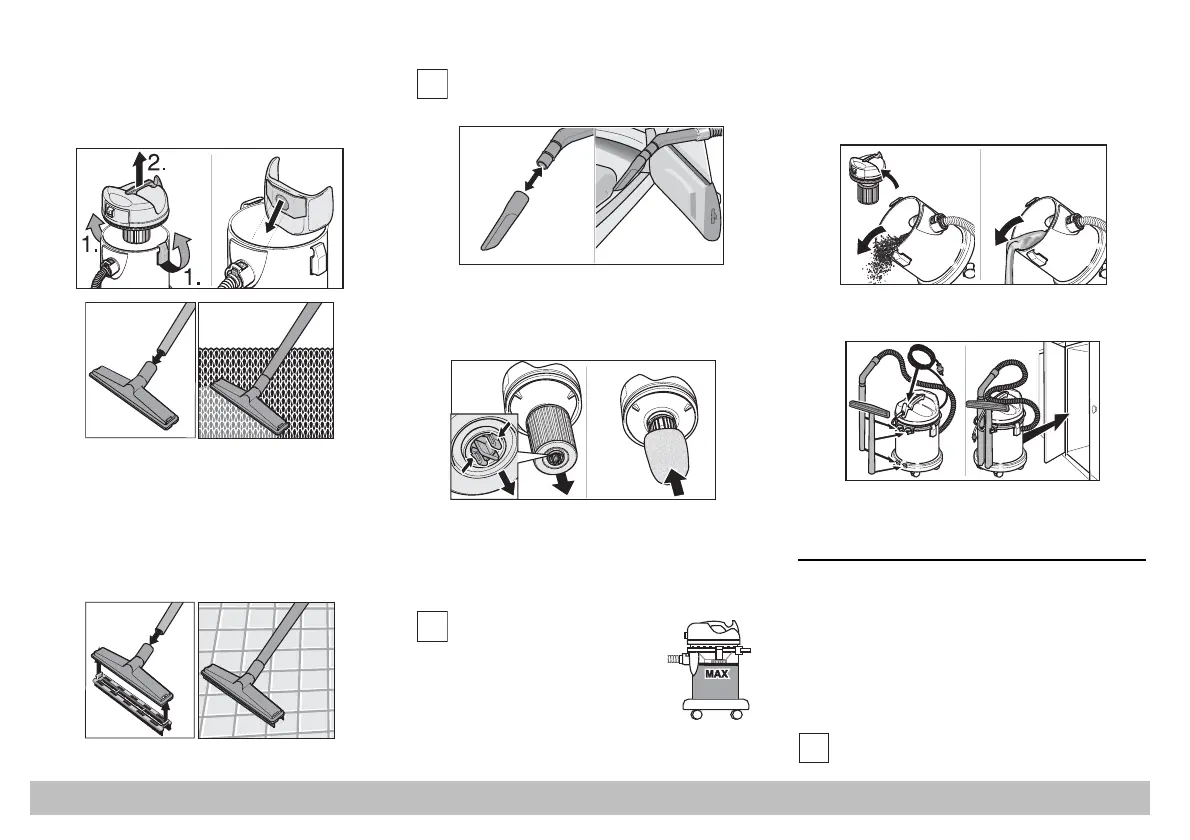 2.

1.

1.

MAX