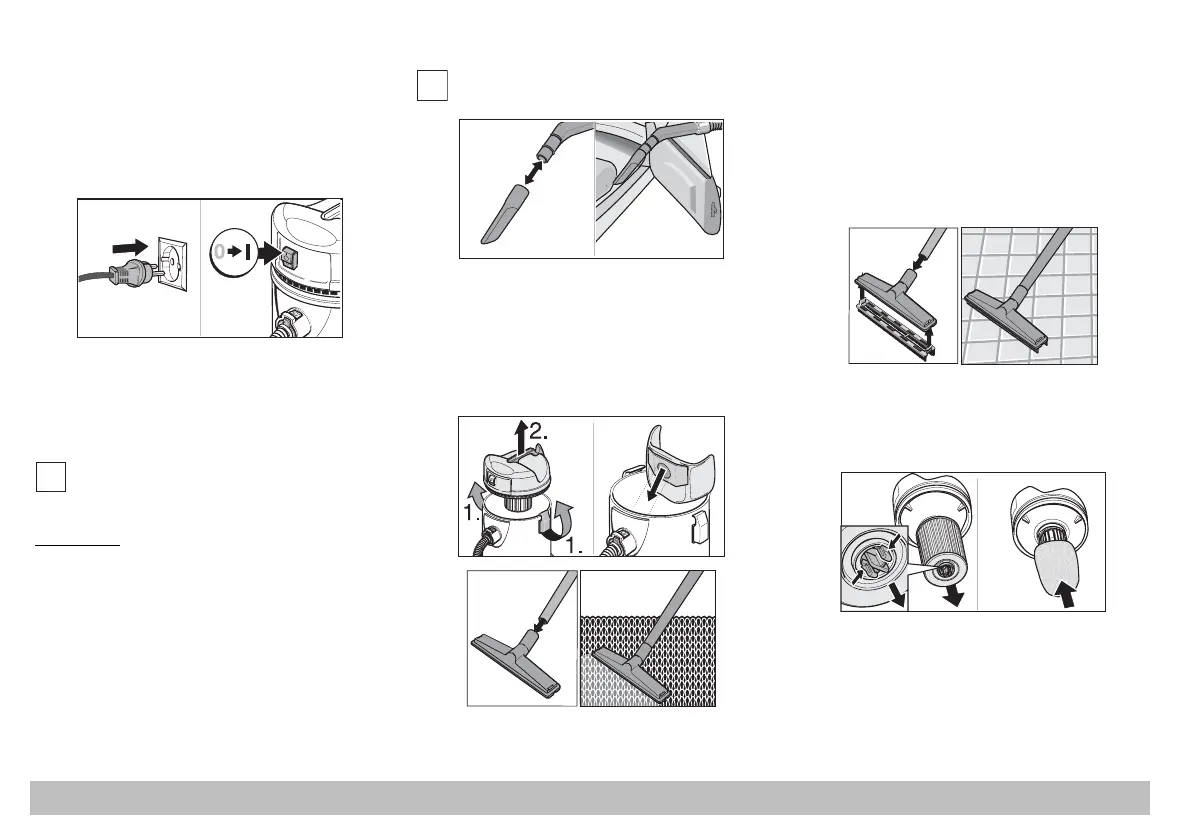 0 I

2.

1.

1.