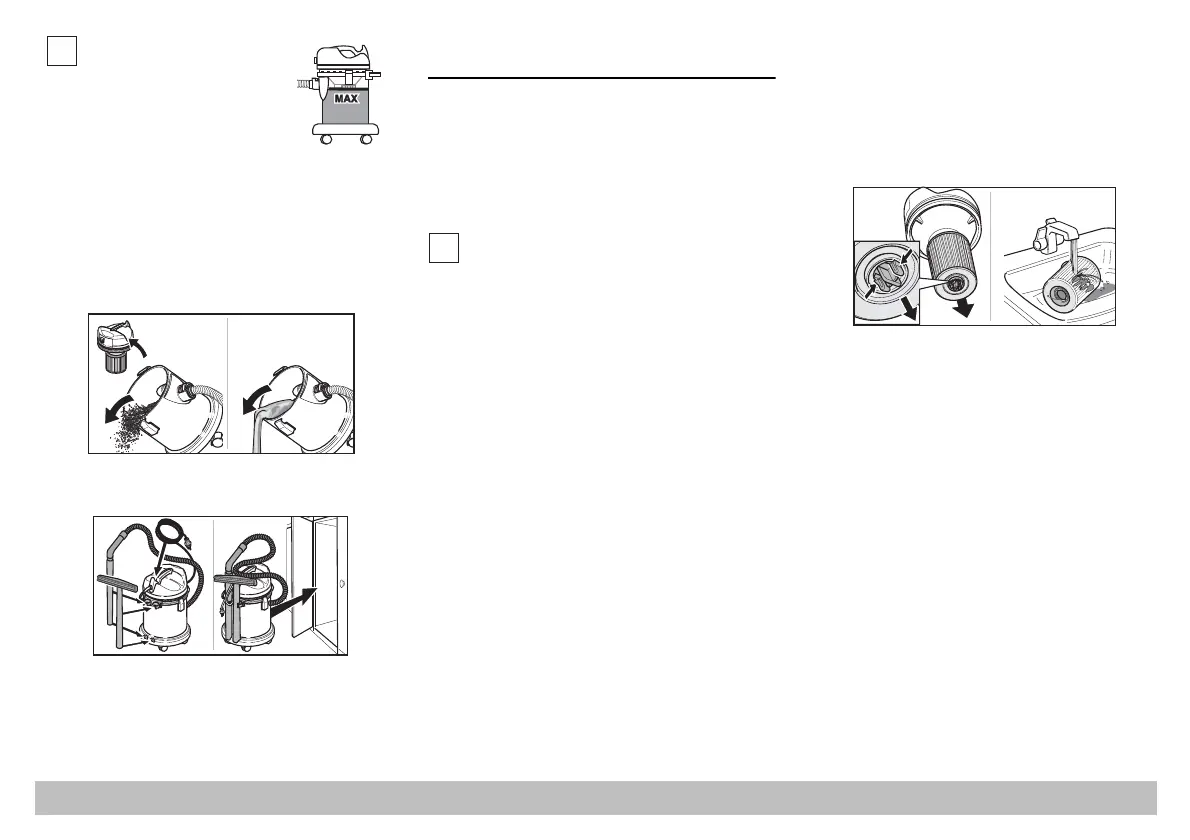 MAX