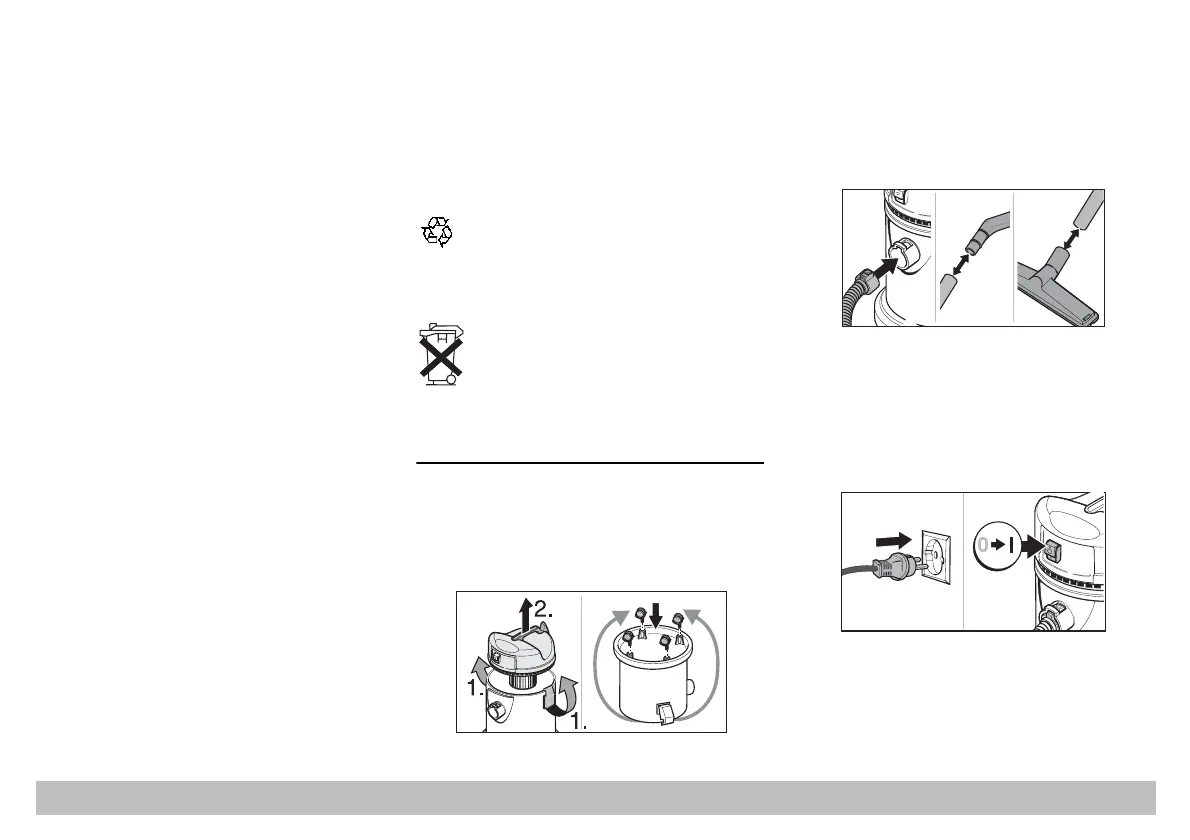 2.

1.

1.

0 I