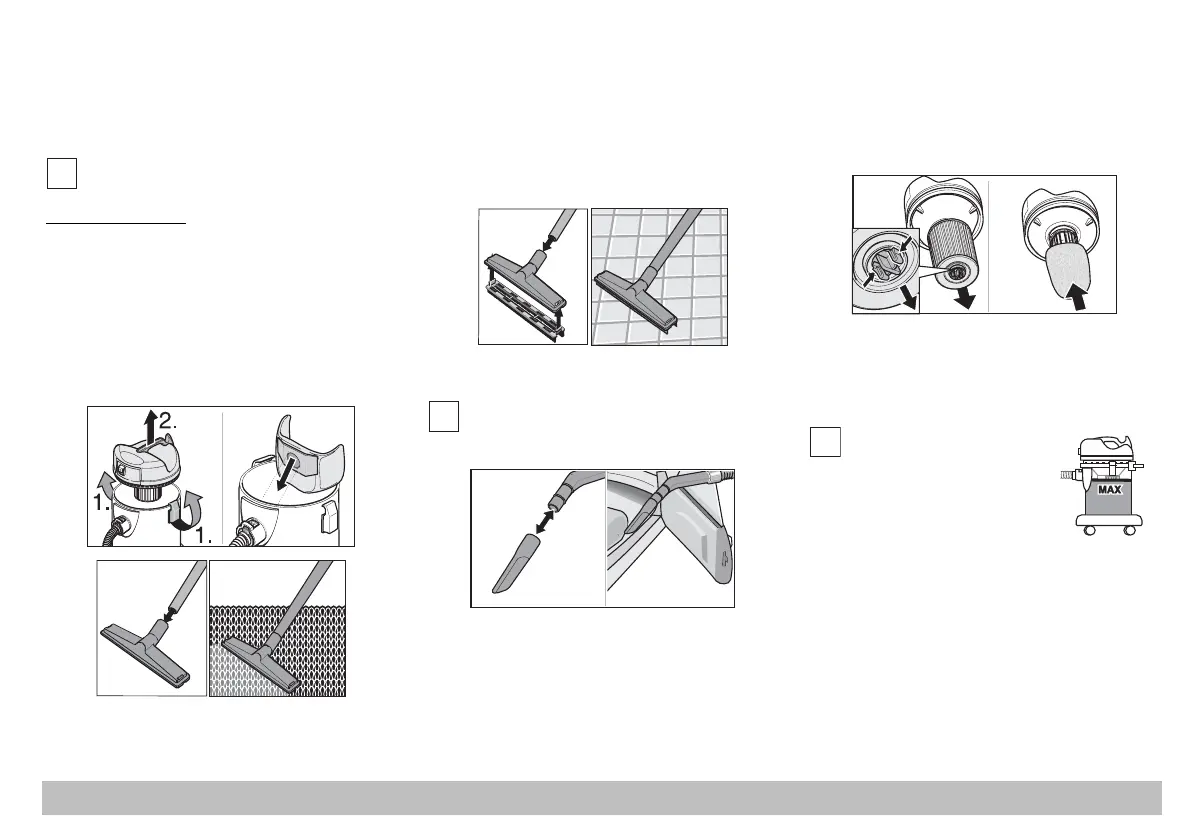 2.

1.

1.

MAX