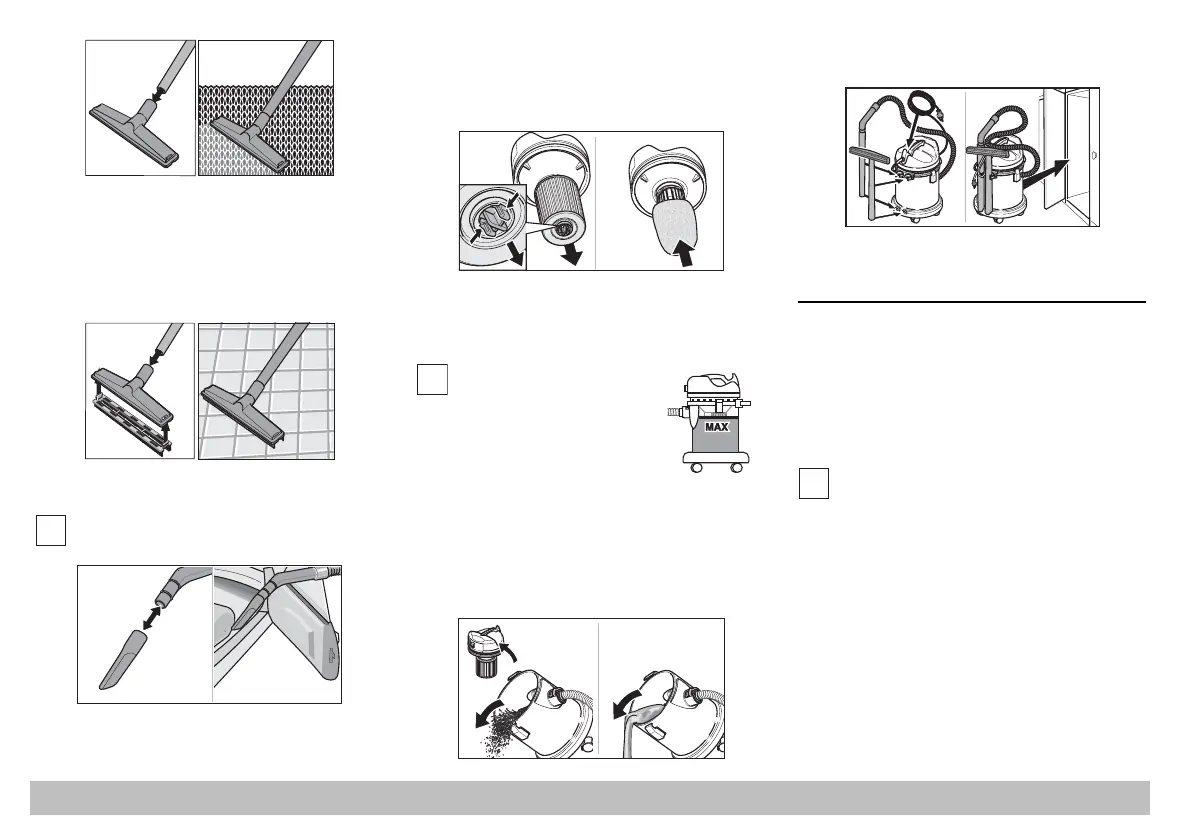 MAX