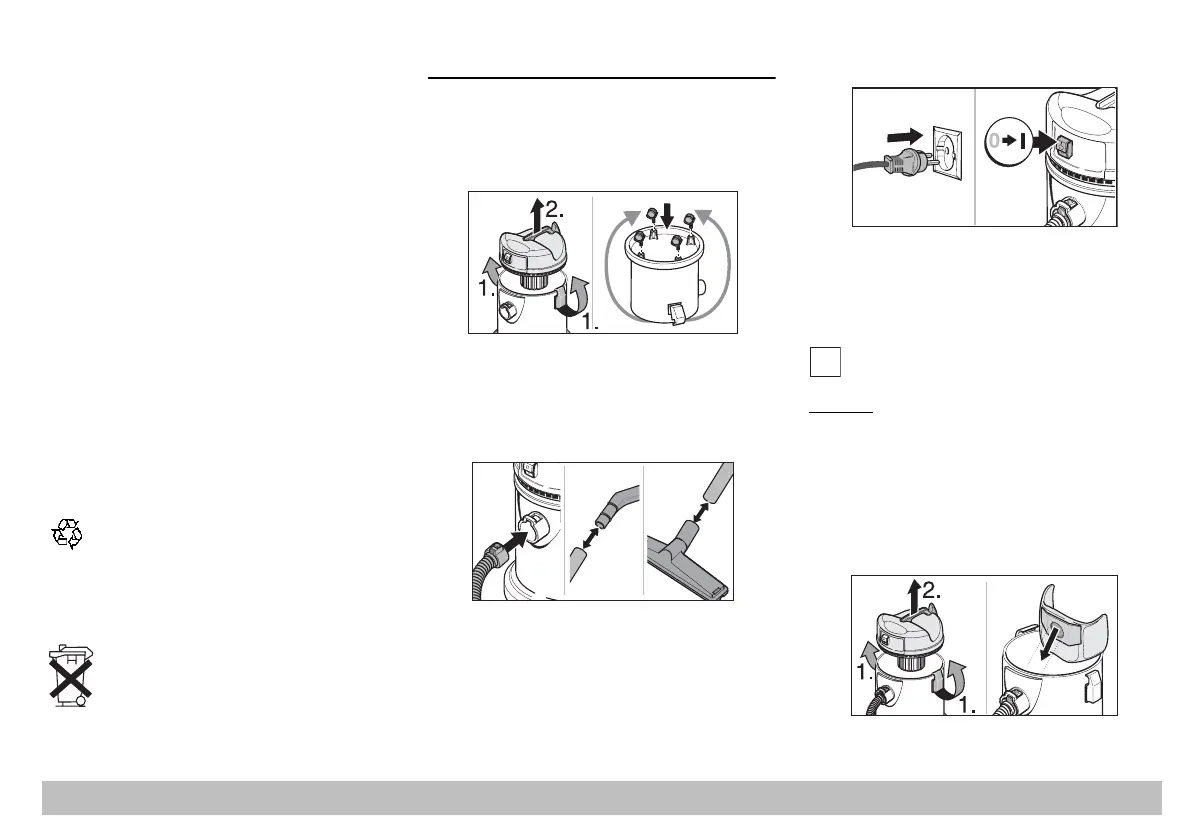 2.

1.

1.

0 I

2.

1.

1.