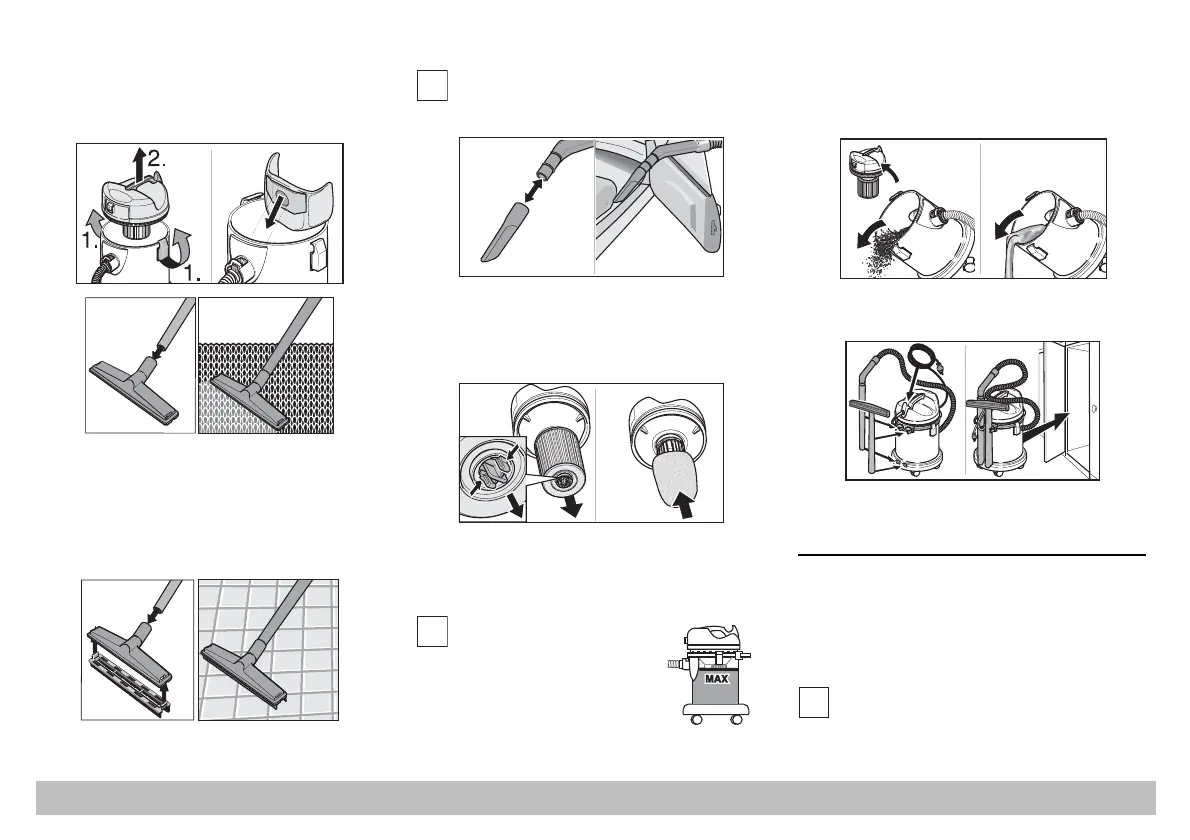 2.

1.

1.

MAX