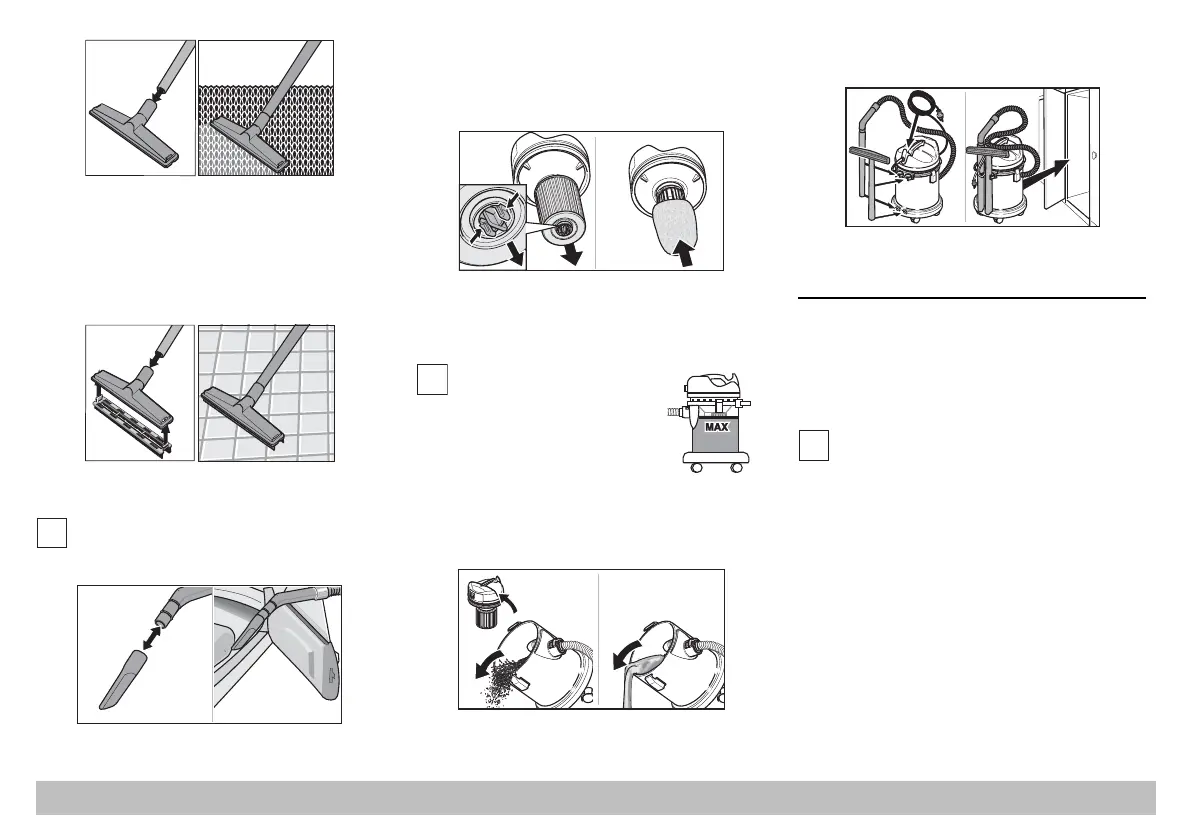 MAX