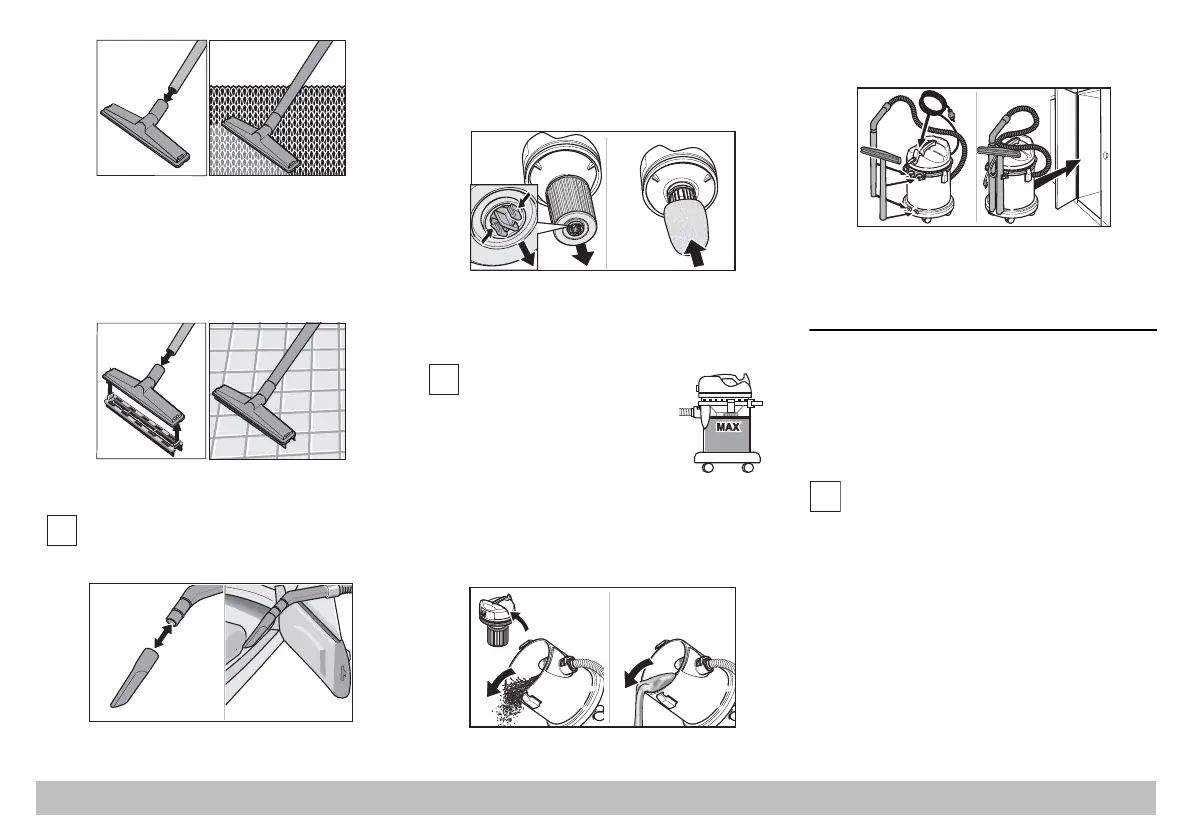 MAX