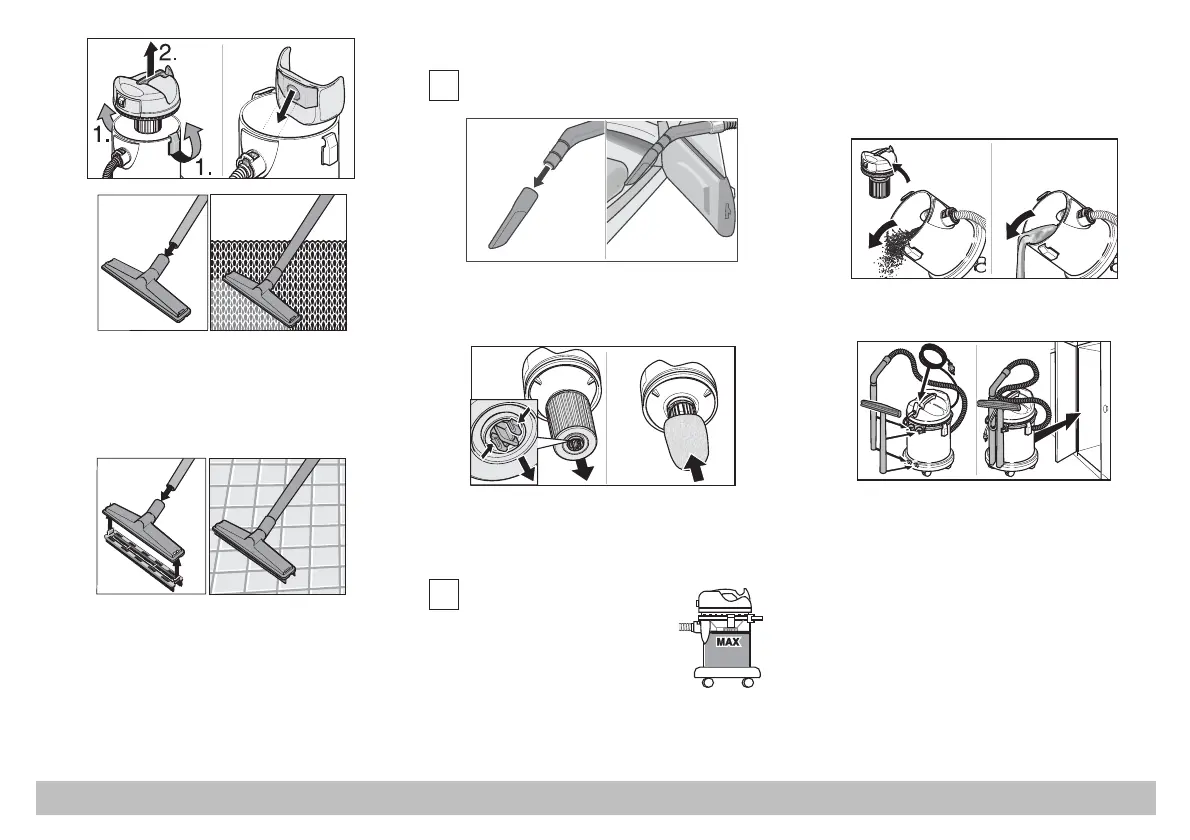 2.

1.

1.

MAX