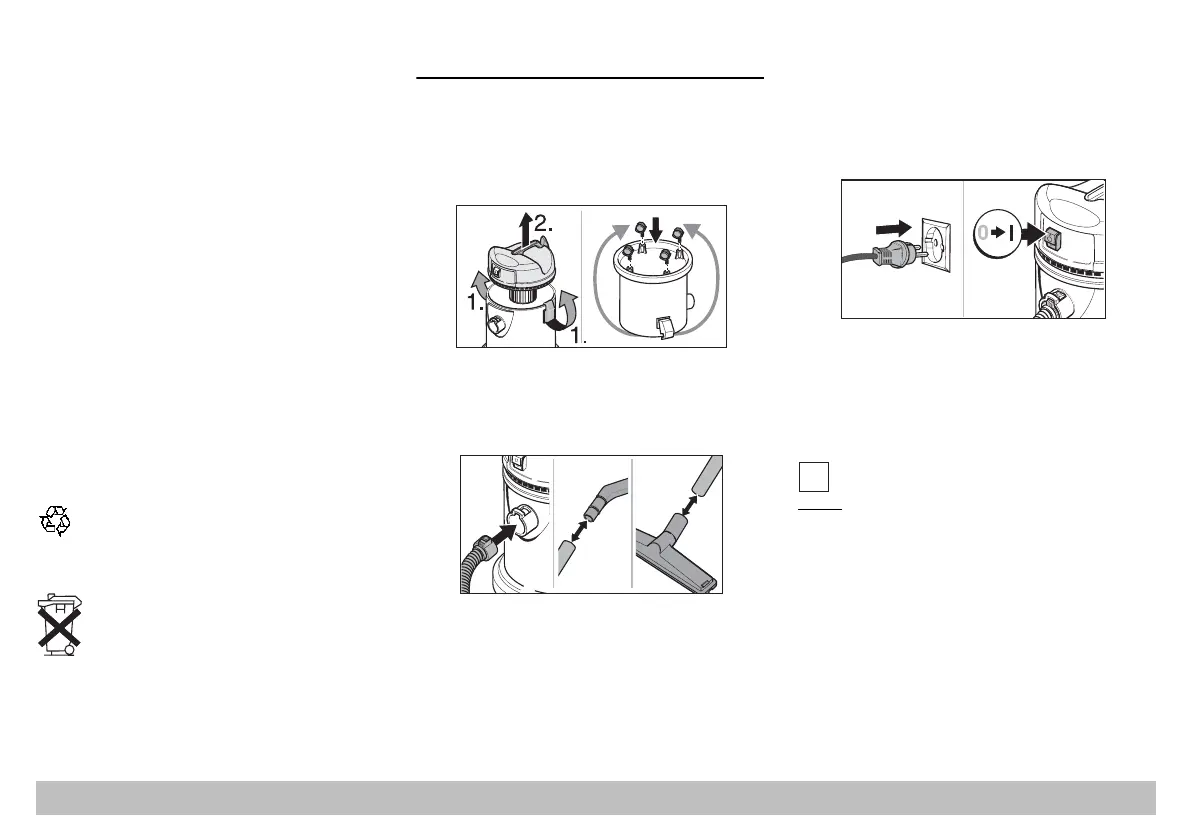 2.

1.

1.

0 I