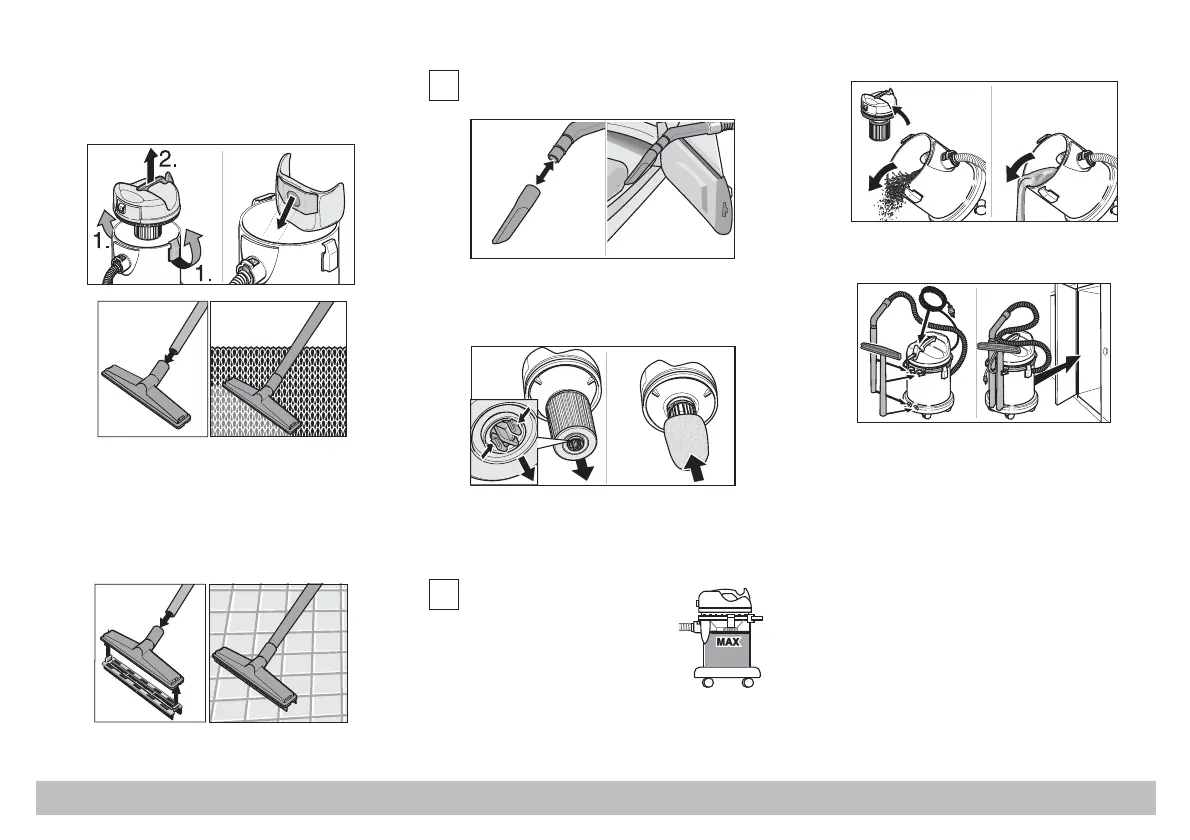 2.

1.

1.

MAX