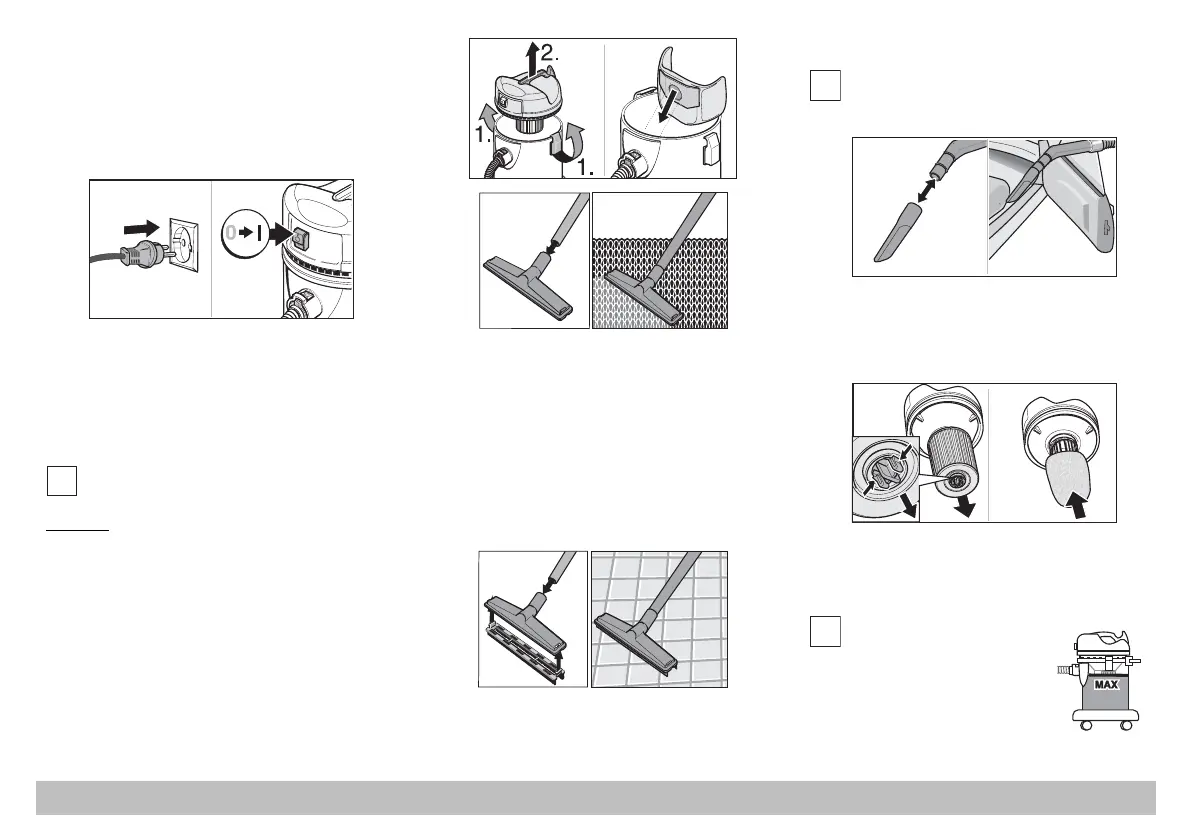 2.
1.
1.
0
I
MAX