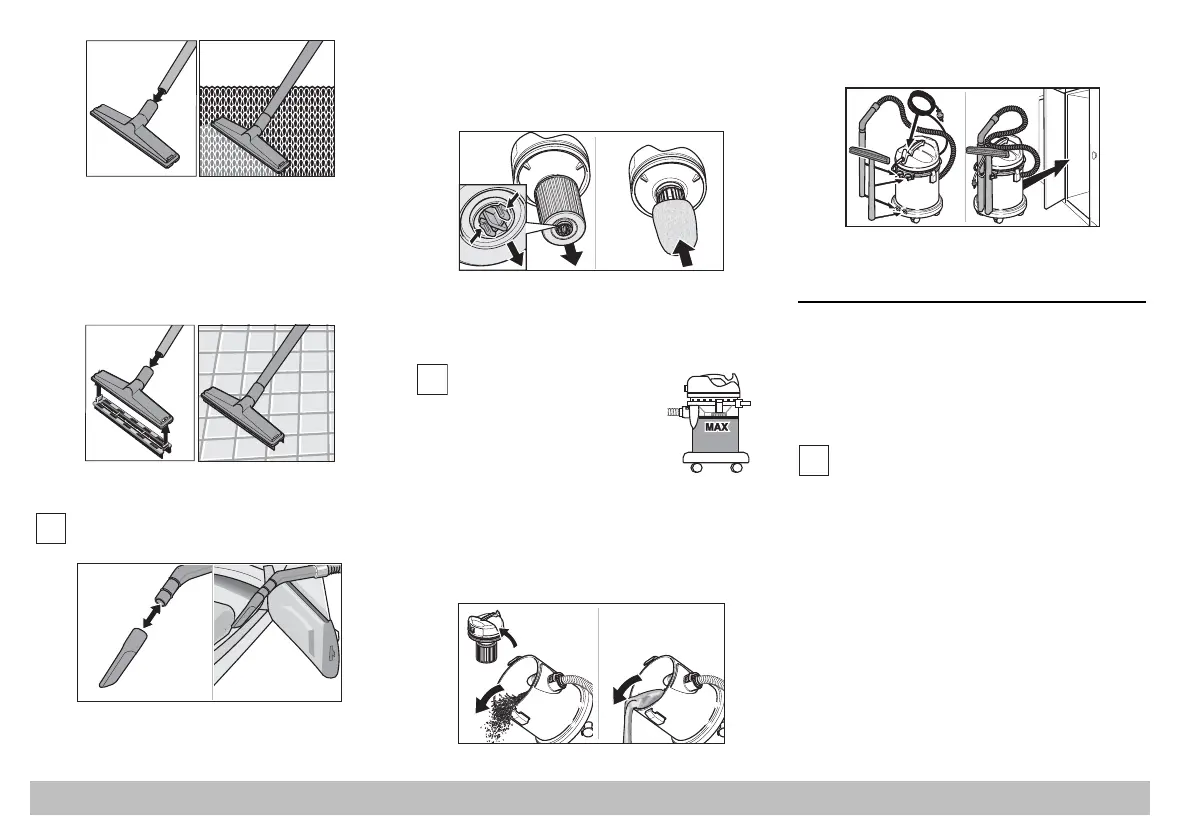 MAX