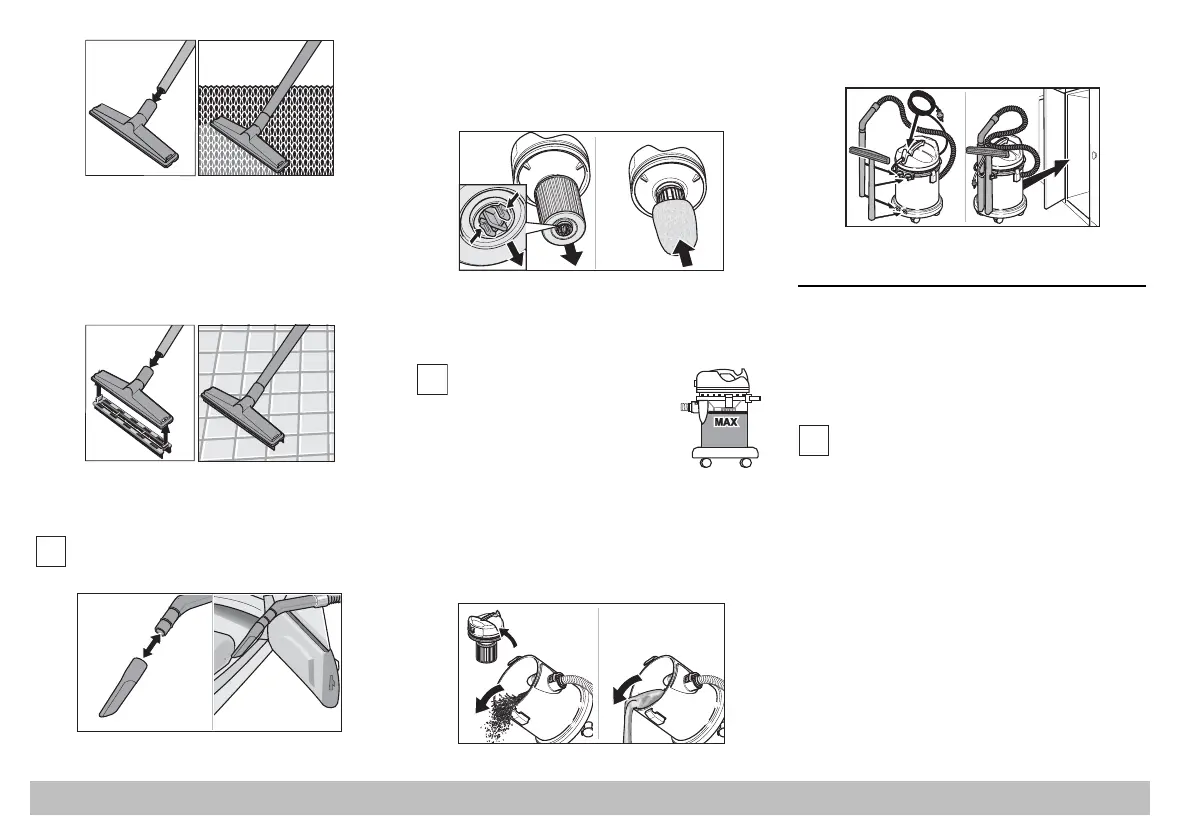 MAX