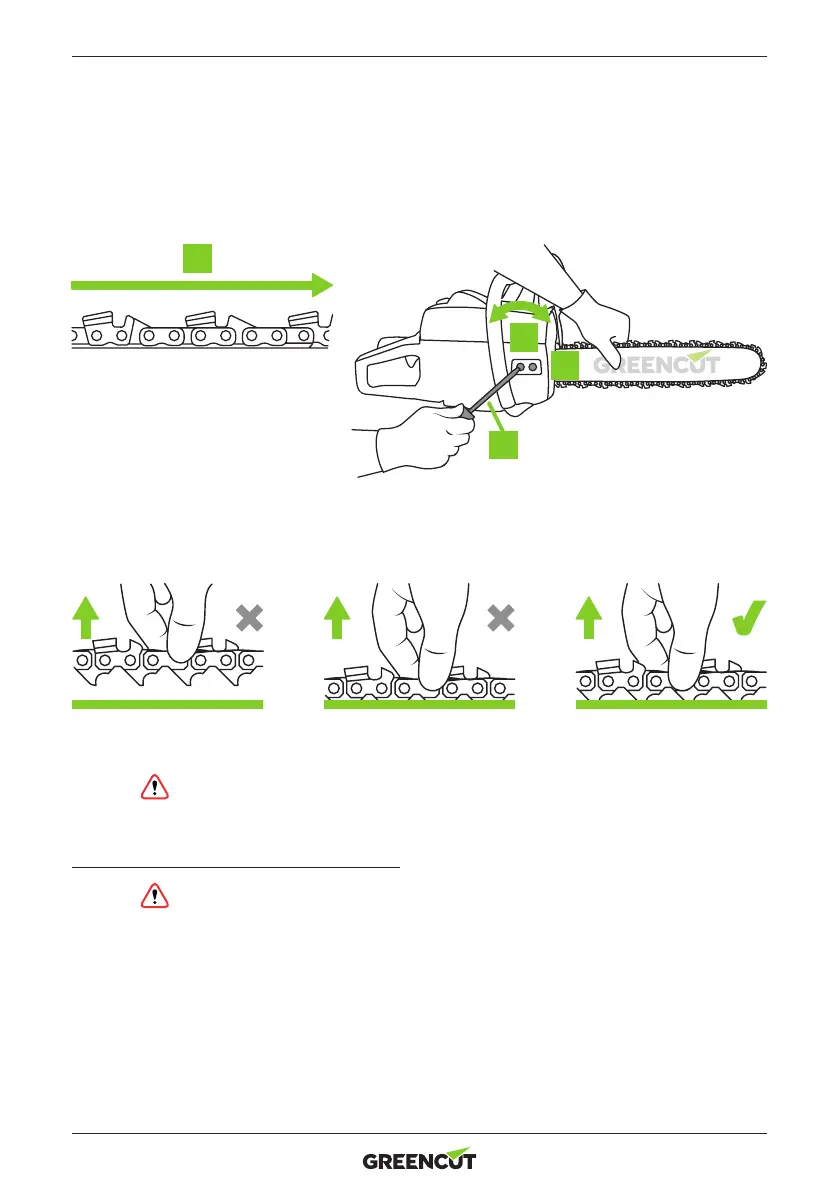 GREENCUT

GREENCUT