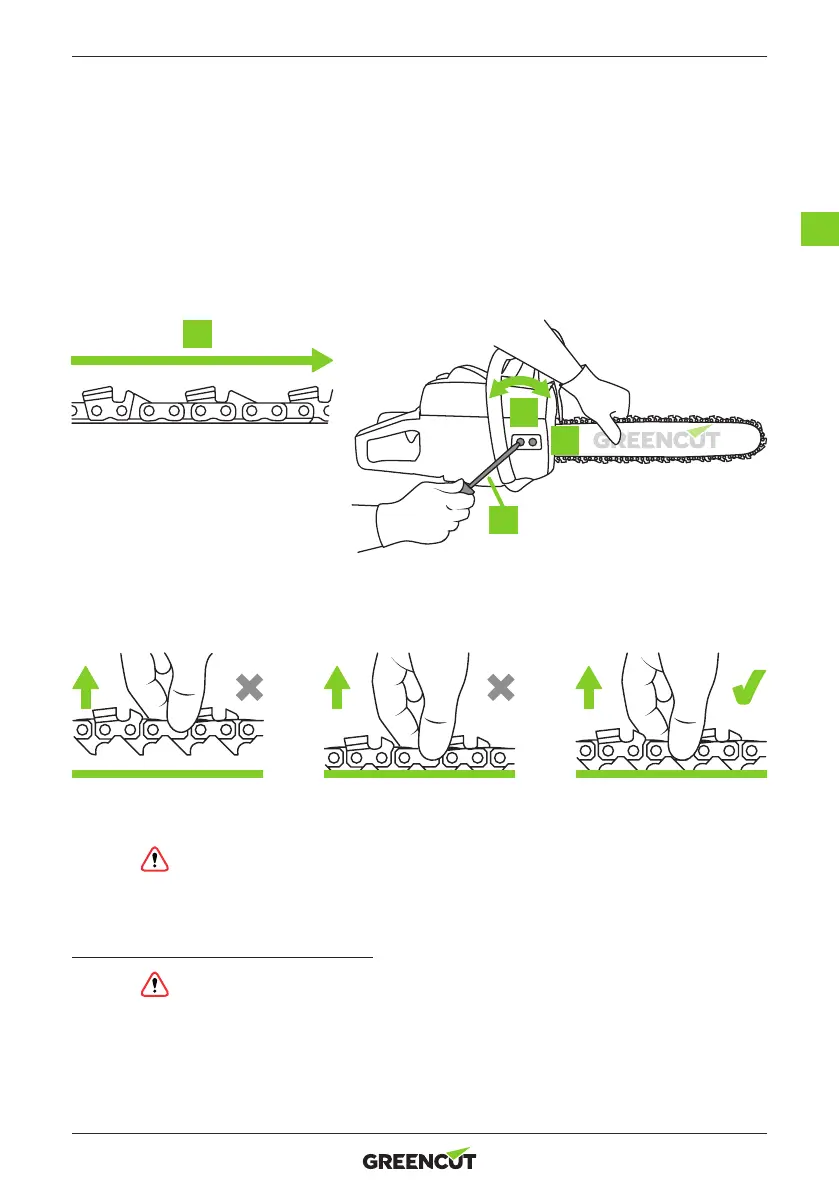 GREENCUT

GREENCUT