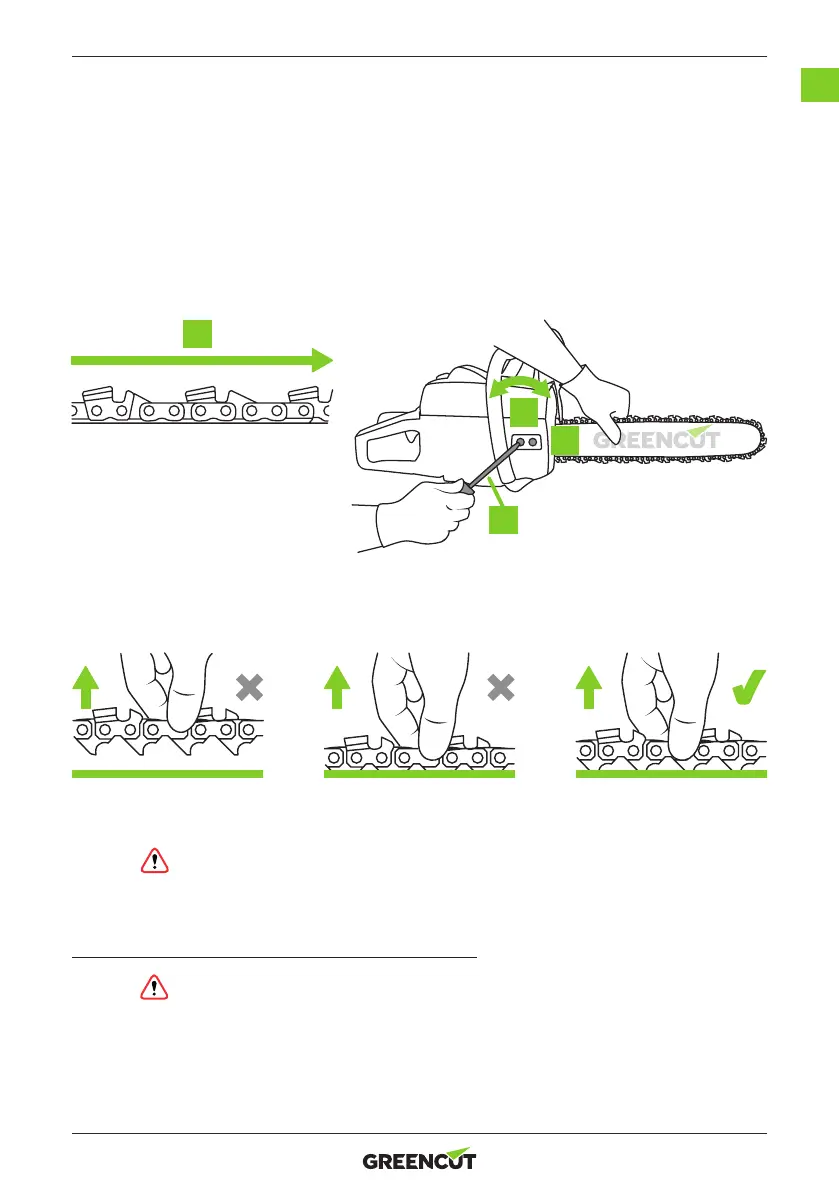 GREENCUT

GREENCUT