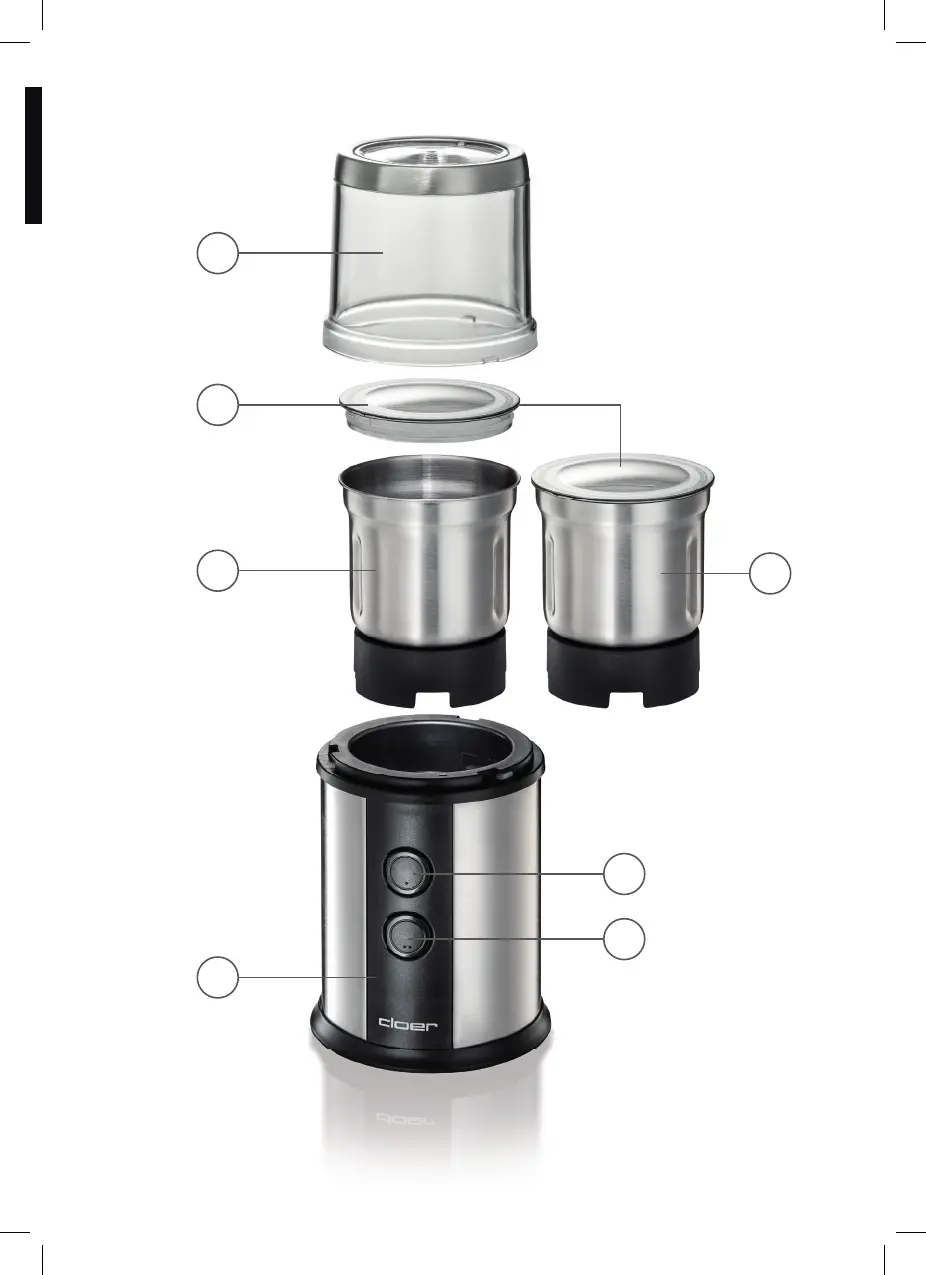 cloer