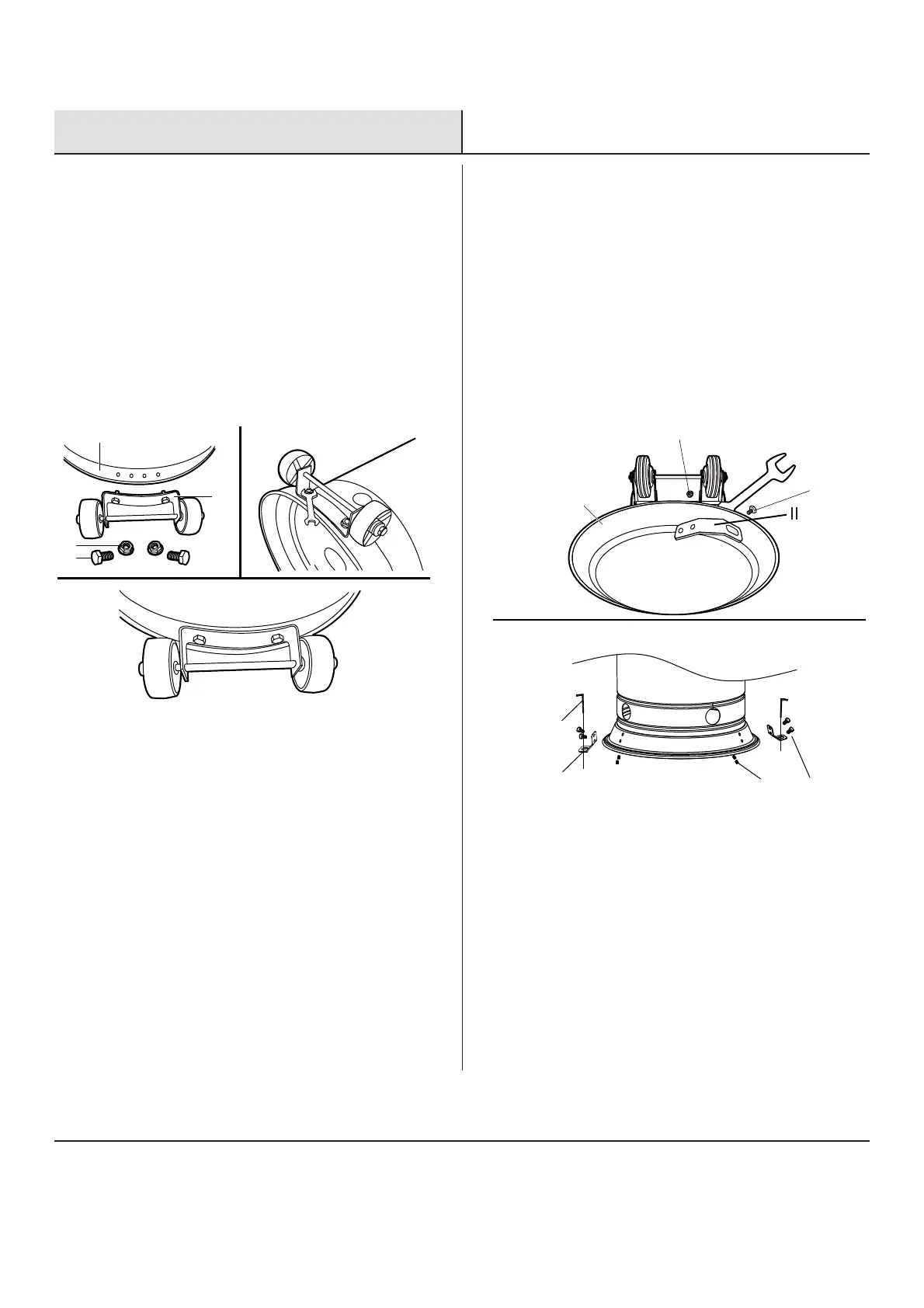 II