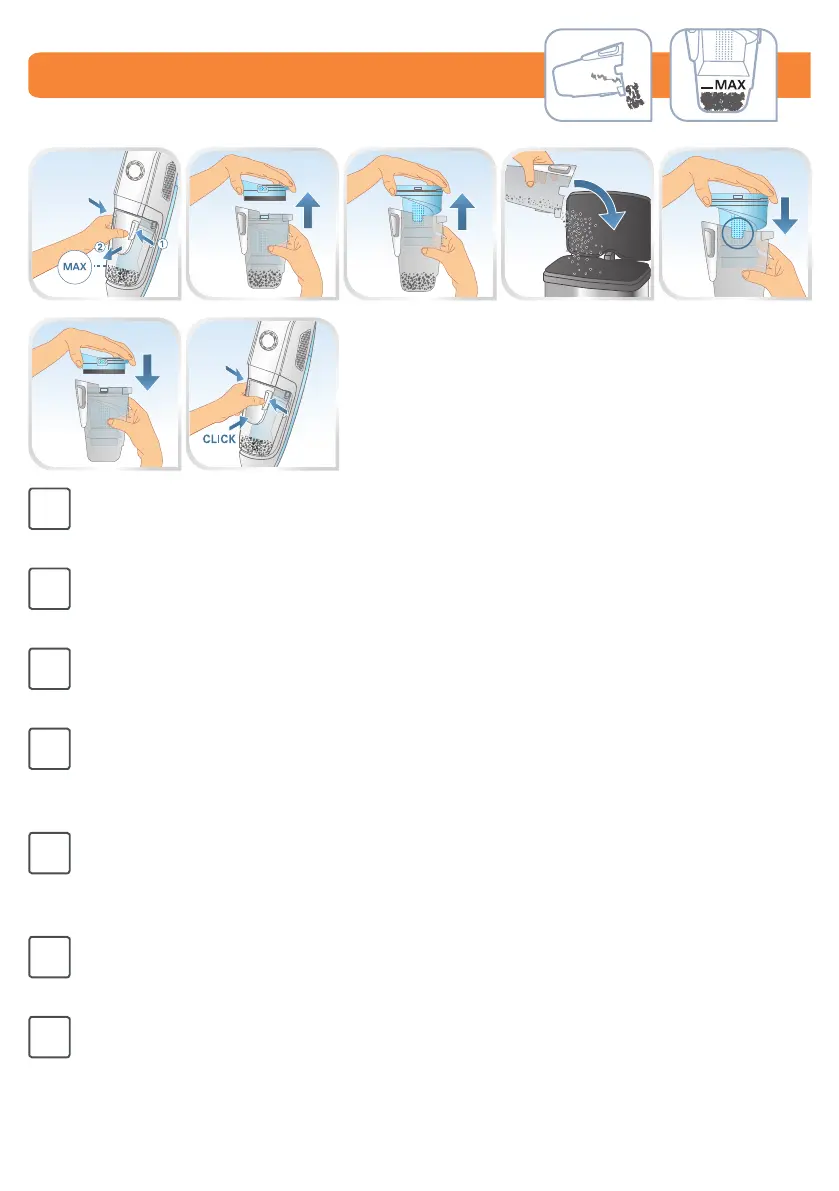 MAX

MAX
②
①

CLICK