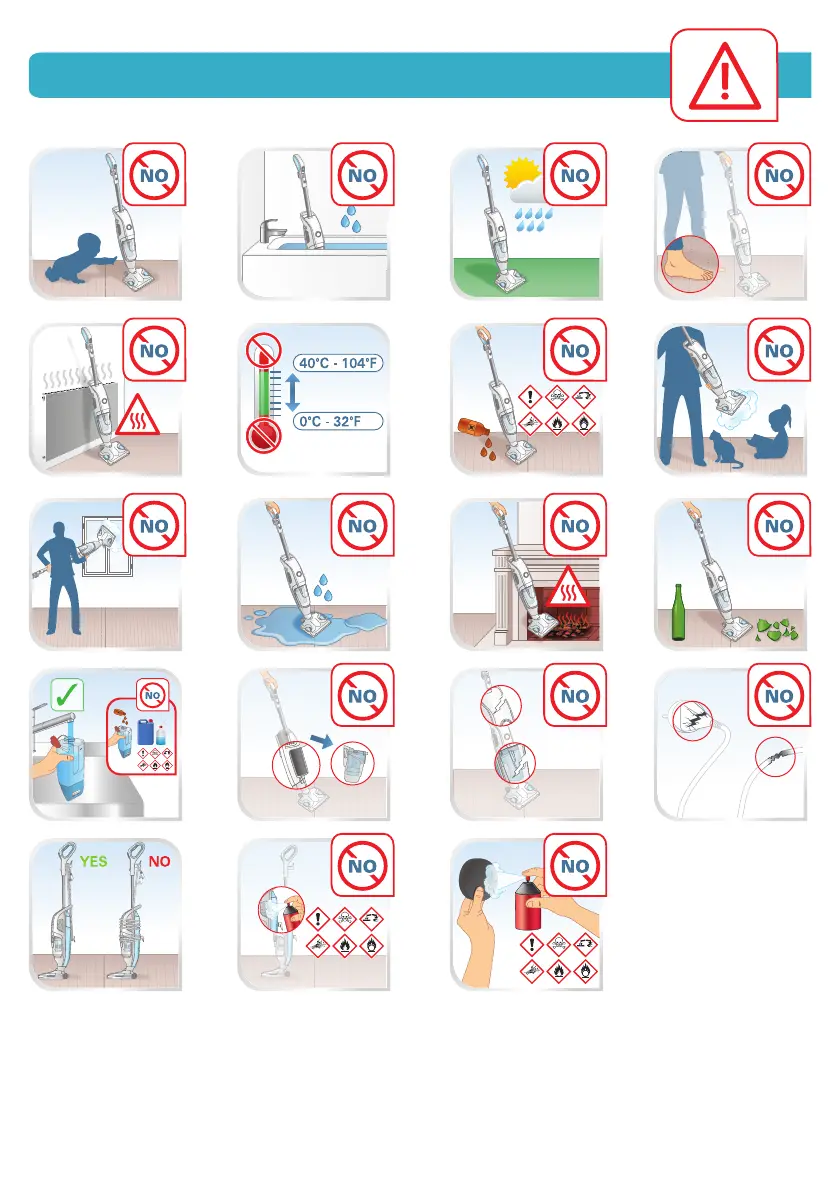 NO

NO

NO

NO

NO

40°C - 104°F

0°C - 32°F

NO

NO

NO

NO

NO

NO

NO

NO

NO

NO

YES NO

NO

NO