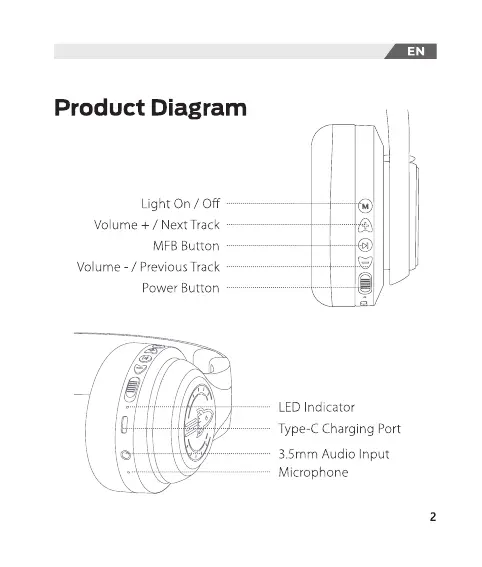 EN

Product Diagram

Light On / Off
Volume + / Next Track
MFB Button
Volume - / Previous Track
Power Button

M

LED Indicator
Type-C Charging Port
3.5mm Audio Input
Microphone

2