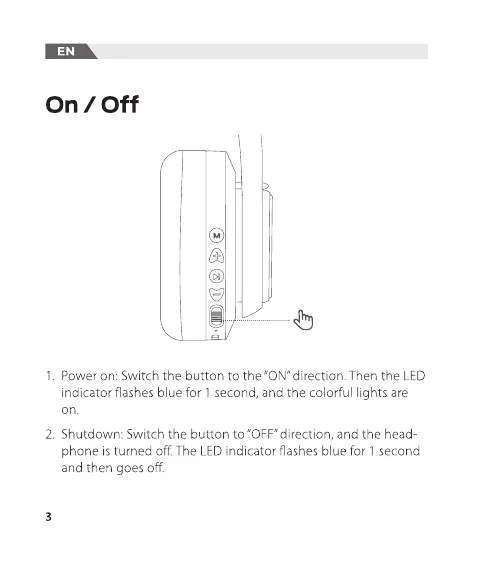 EN

On / Off

M

1. Power on: Switch the button to the "ON" direction. Then the LED indicator flashes blue for 1 second, and the colorful lights are on.

2. Shutdown: Switch the button to "OFF" direction, and the headphone is turned off. The LED indicator flashes blue for 1 second and then goes off.

3