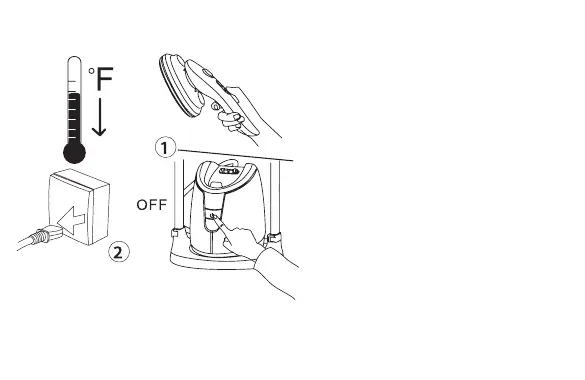 °F

1

OFF

2