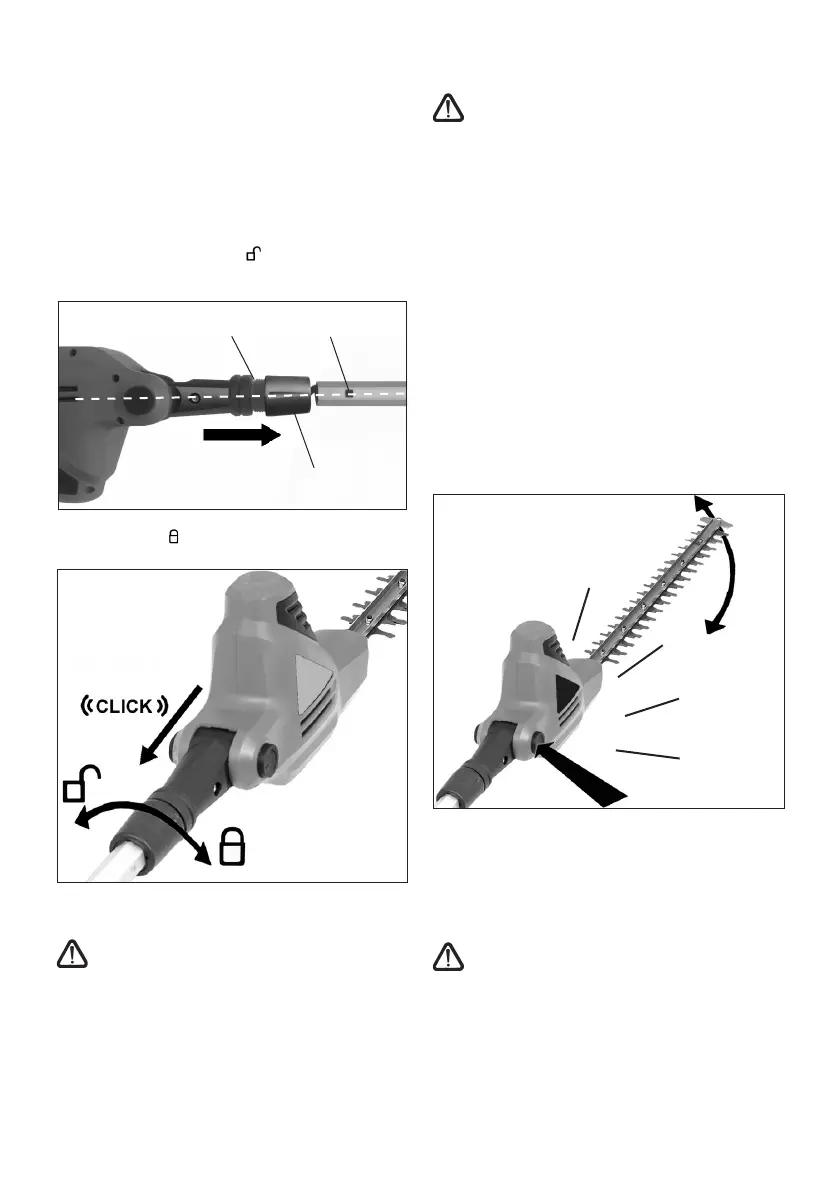 CLICK