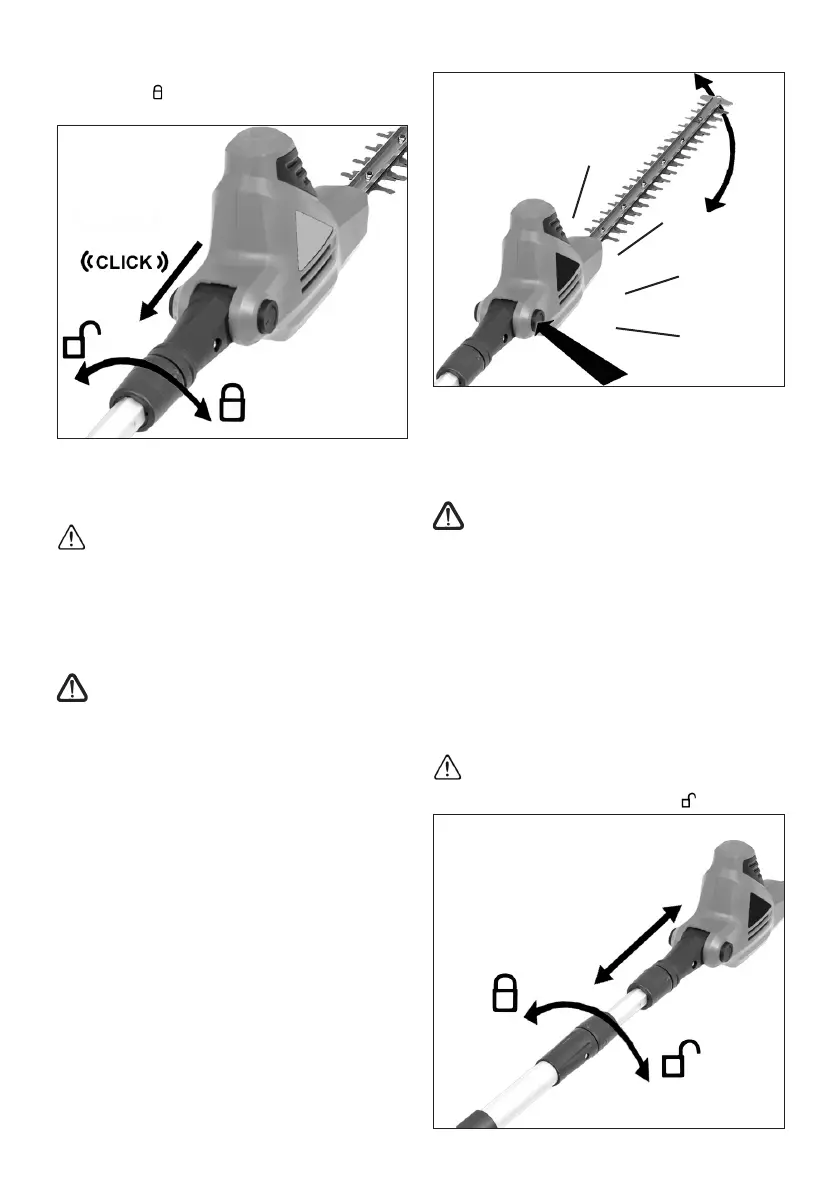 CLICK