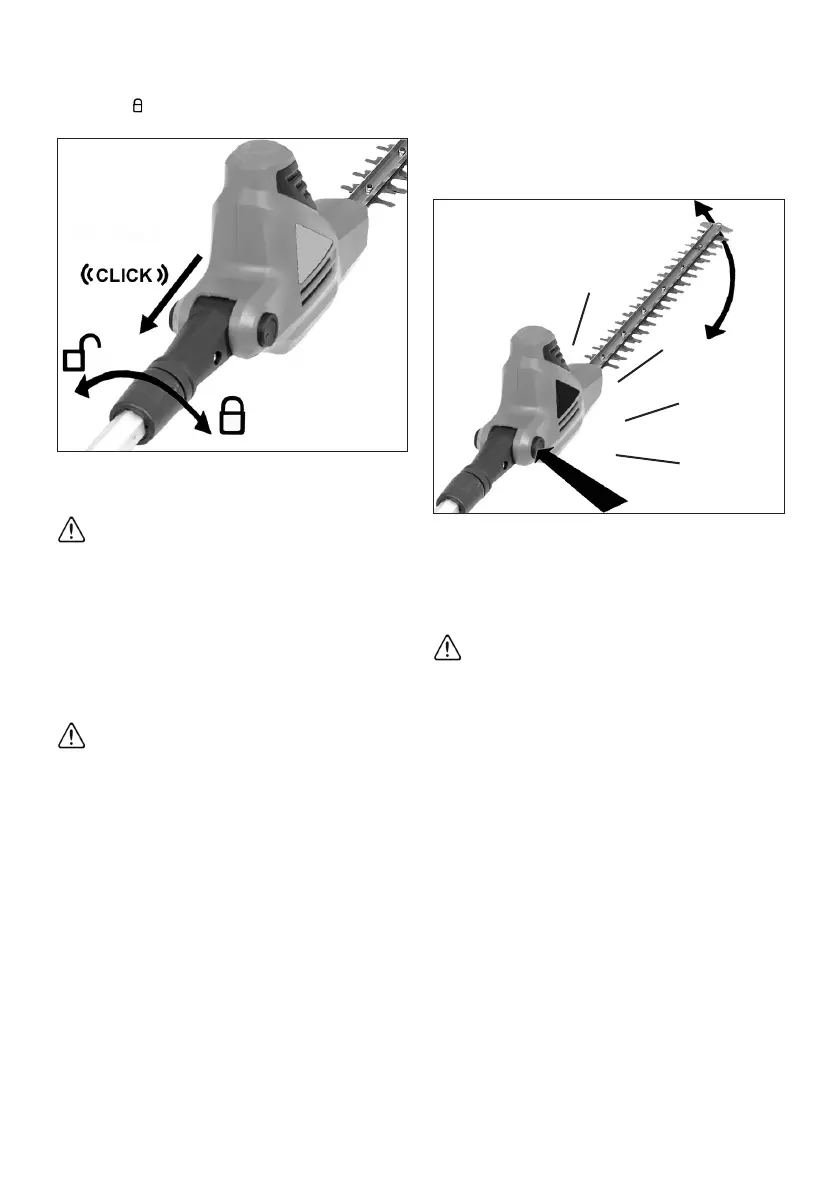 CLICK