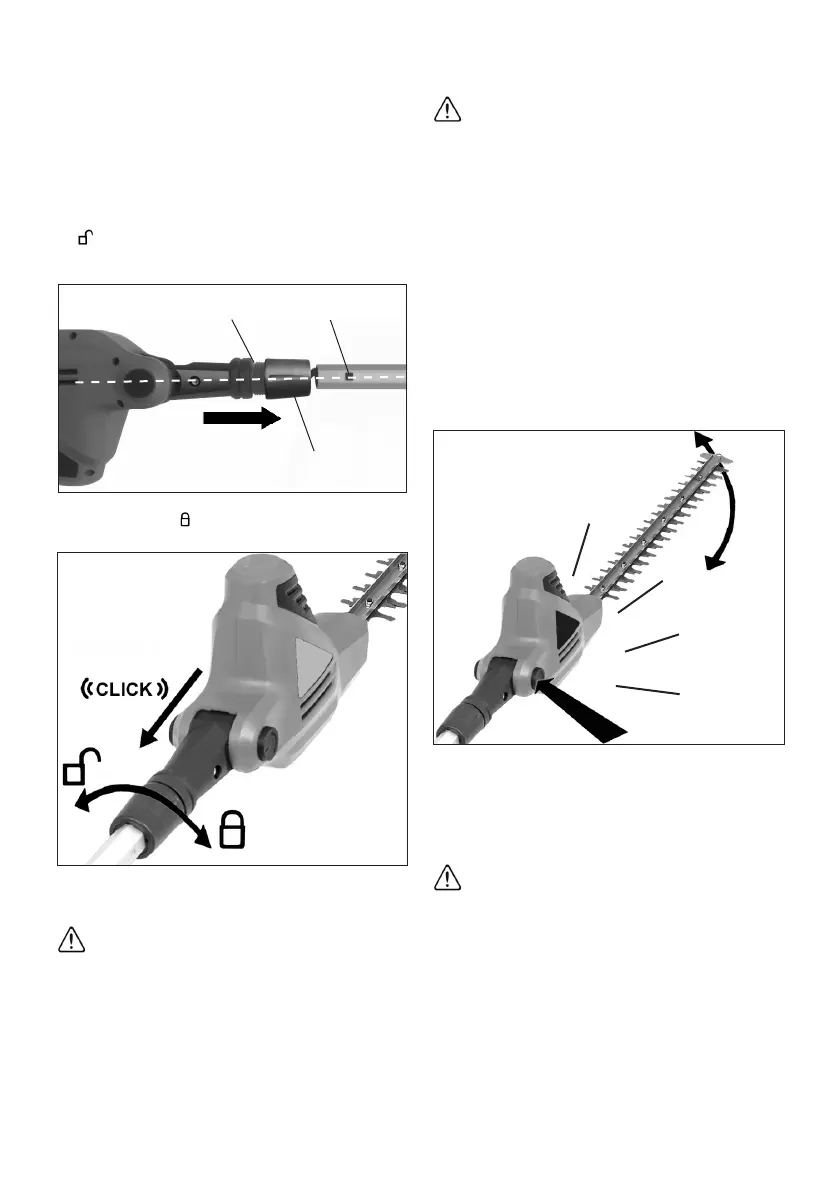 CLICK