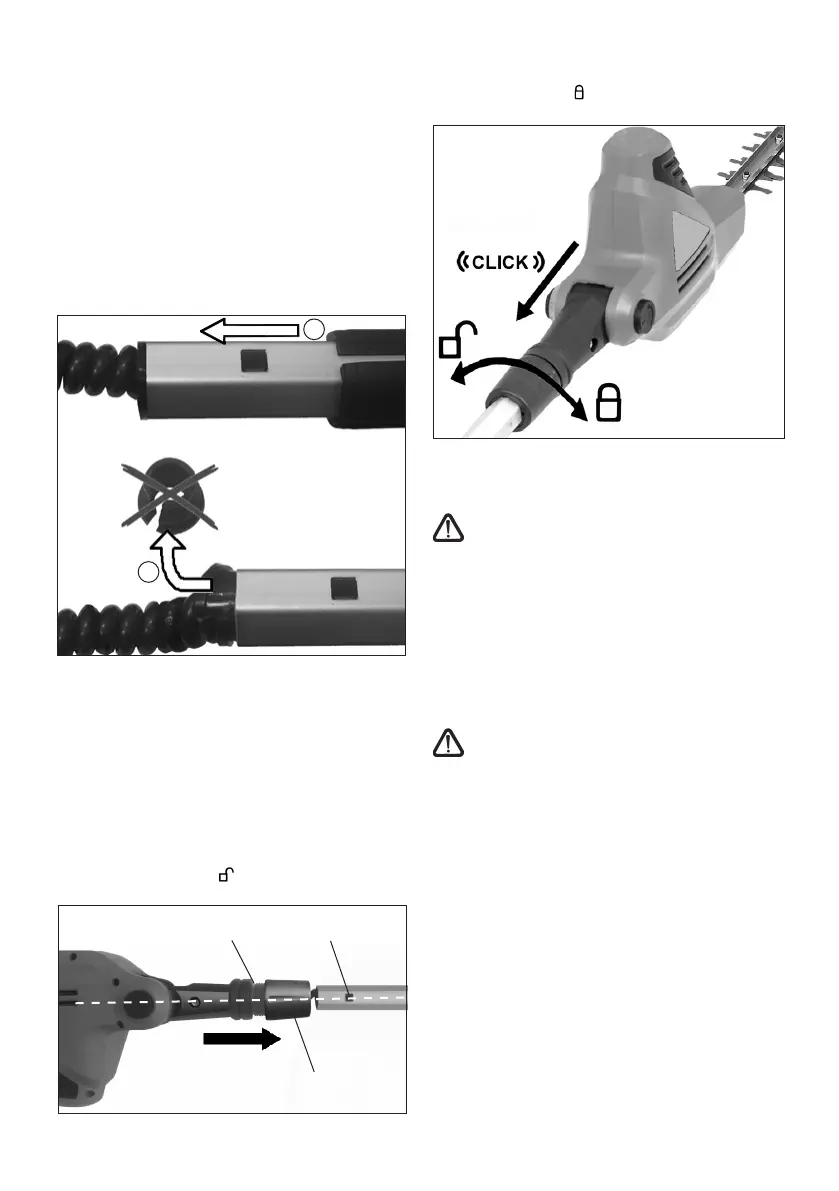 CLICK