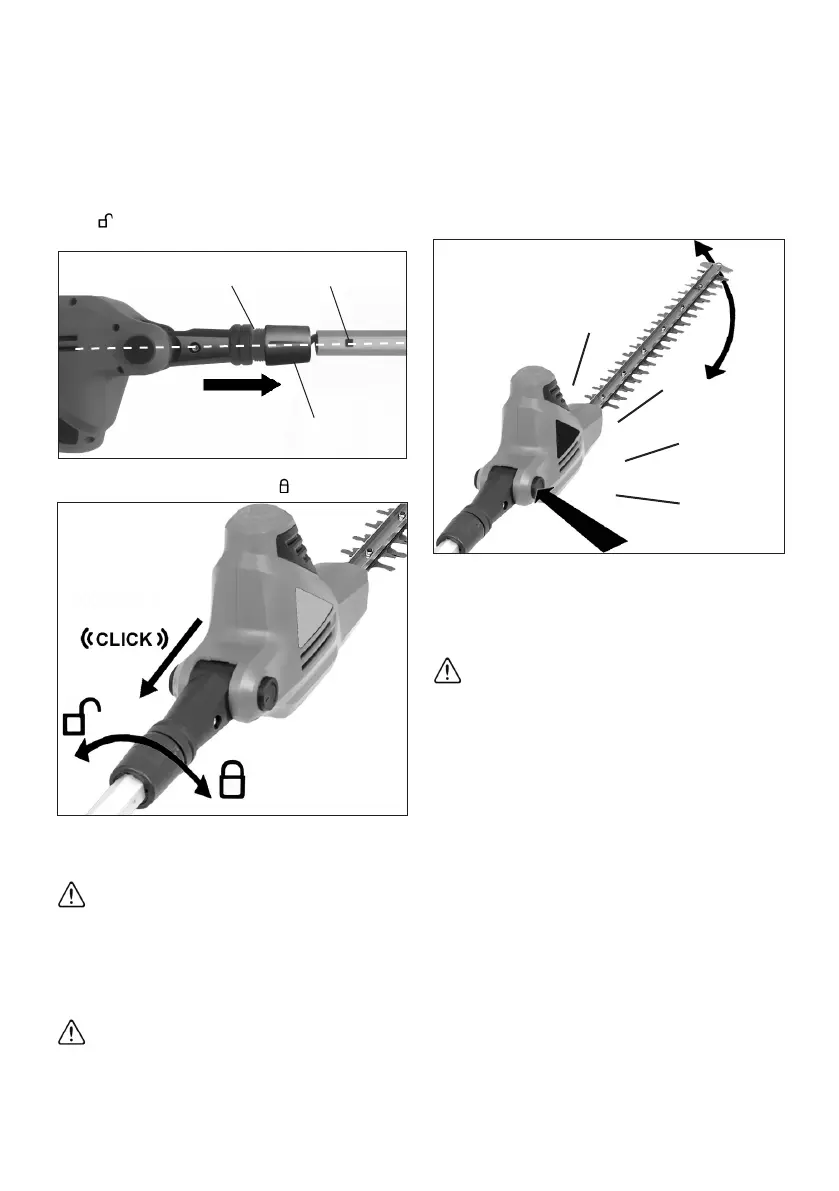 CLICK