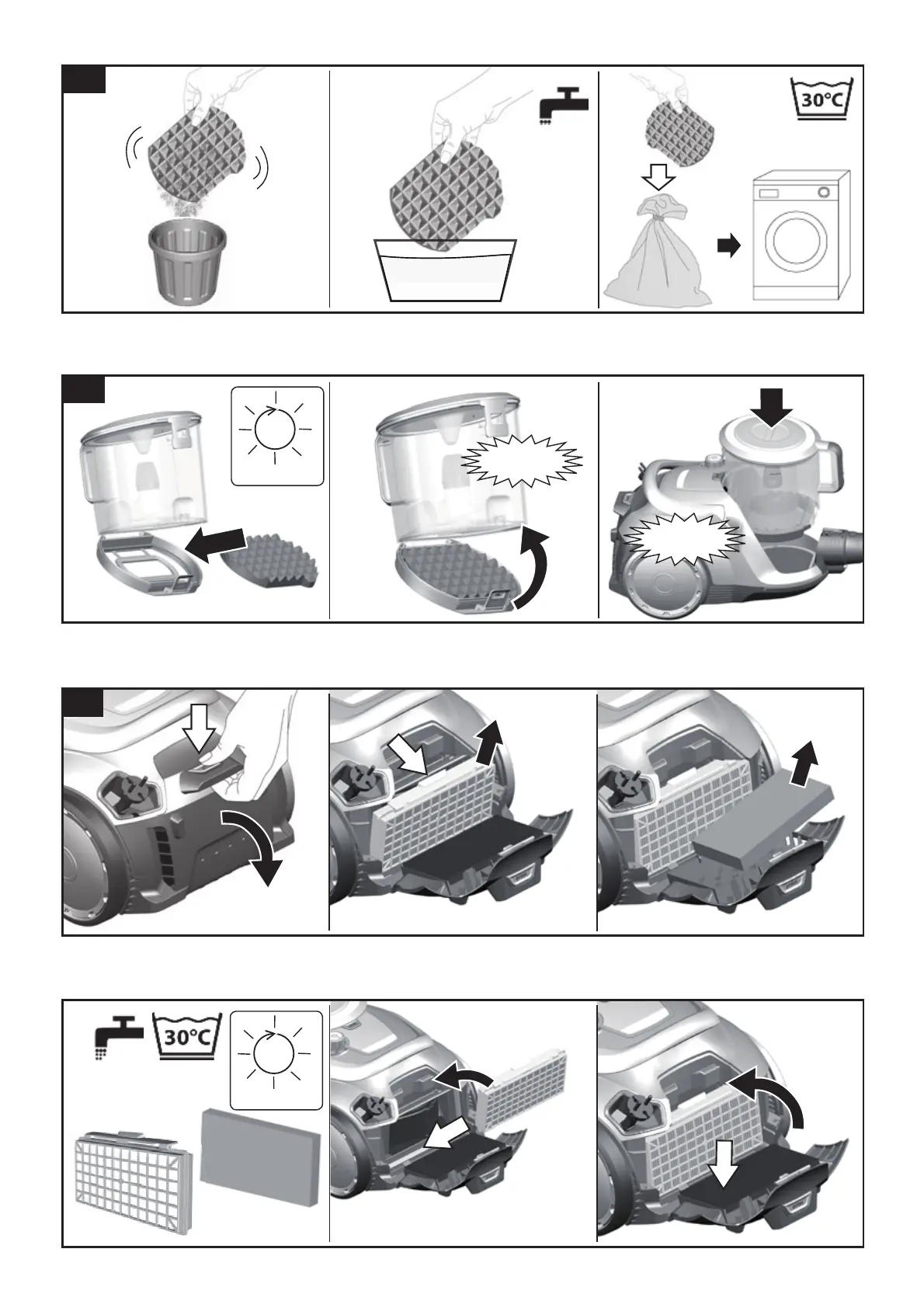 30°C

30°C