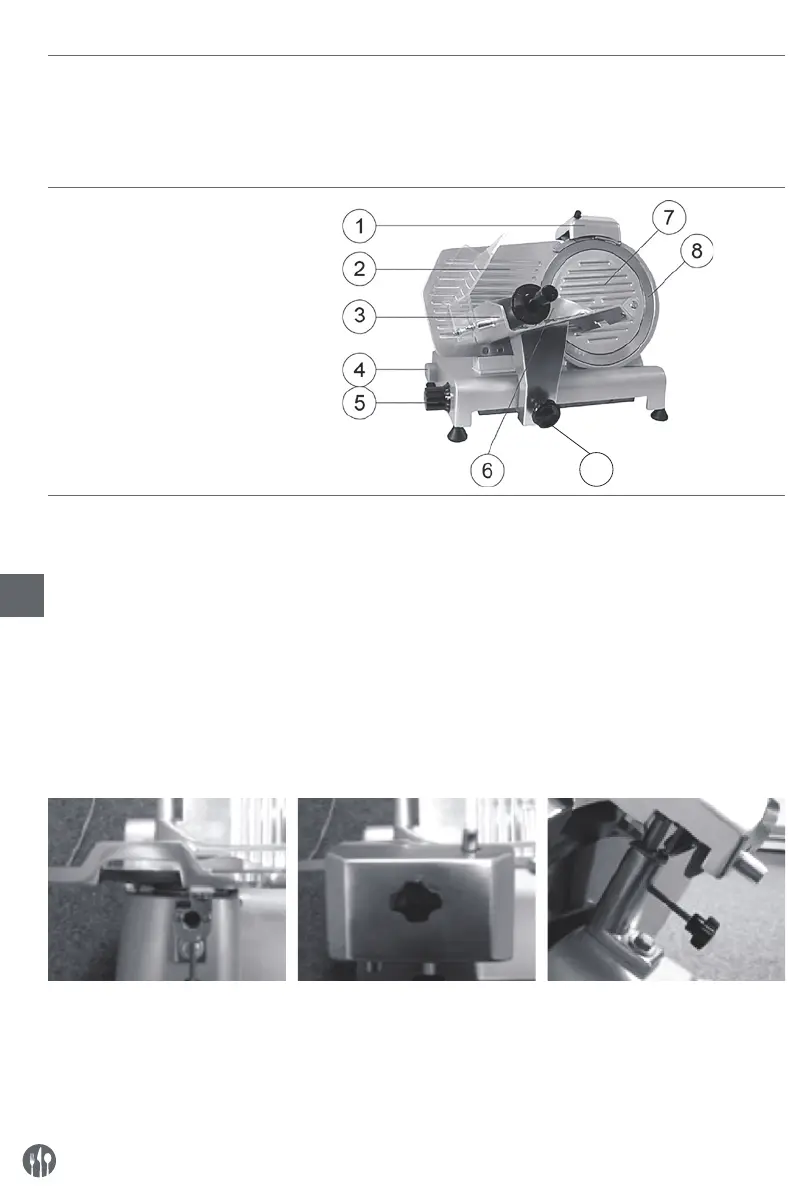 1
2
3
4
5
6
7
8