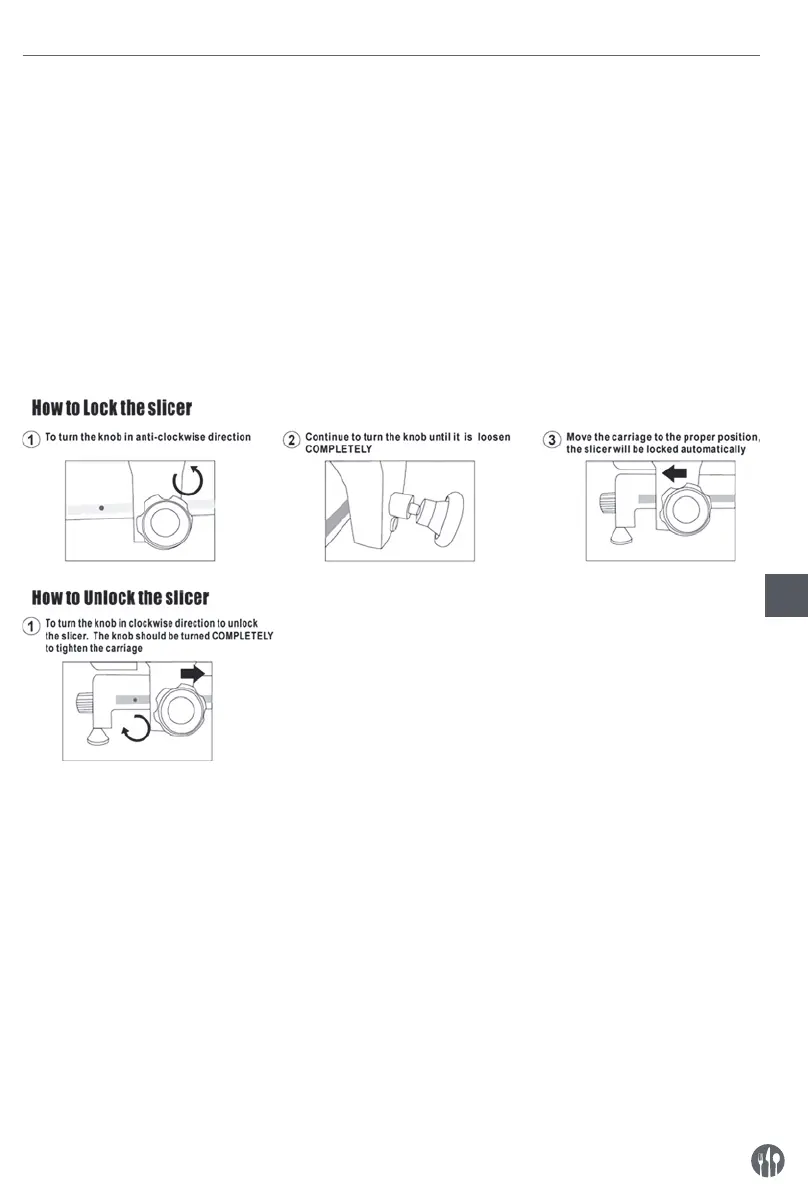 How to Lock the slicer

1 To turn the knob in anti-clockwise direction

2 Continue to turn the knob until it is loosen COMPLETELY

3 Move the carriage to the proper position, the slicer will be locked automatically

How to Unlock the slicer

1 To turn the knob in clockwise direction to unlock the slicer. The knob should be turned COMPLETELY to tighten the carriage