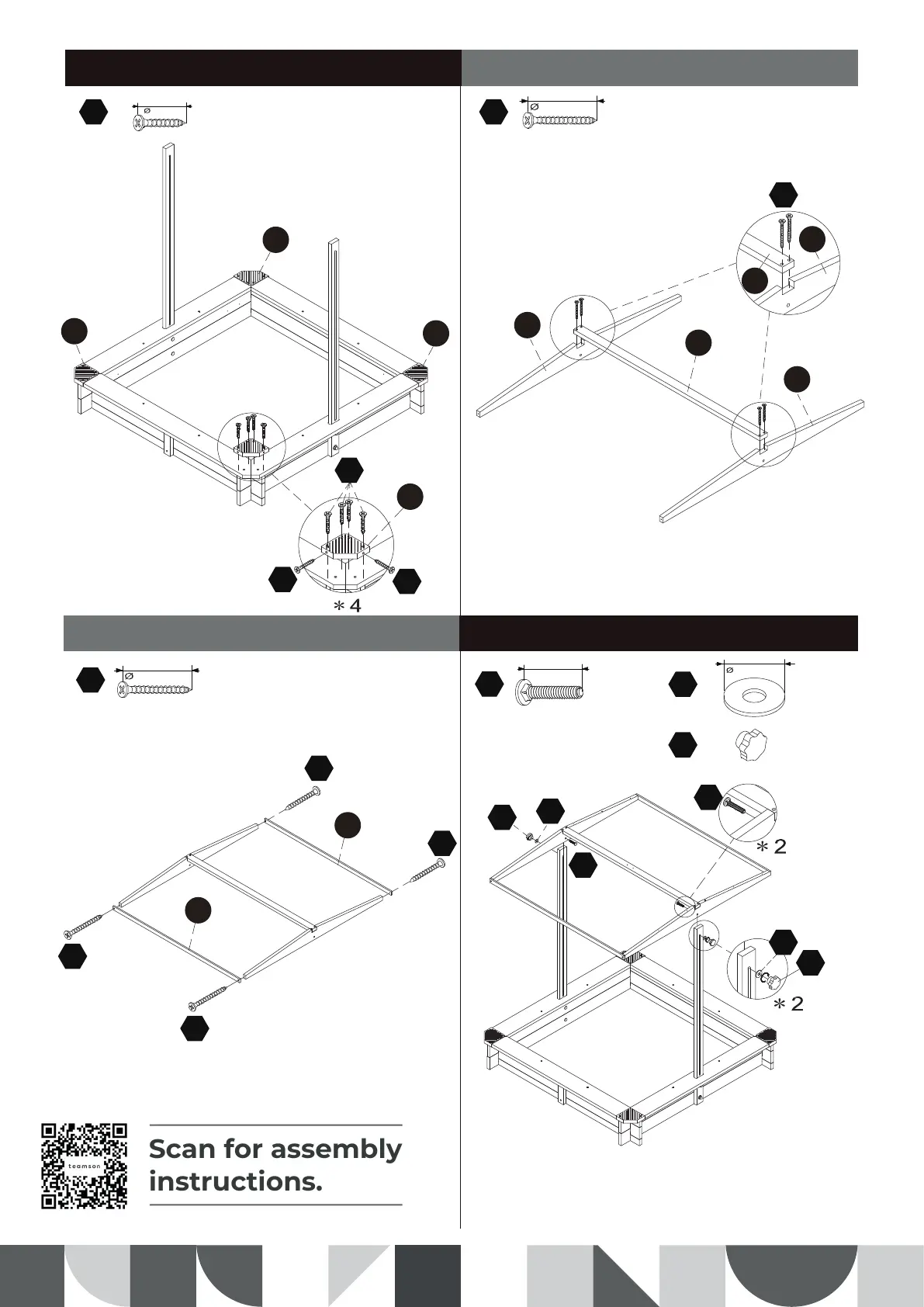 Ø

Ø

＊4

Ø

Ø

＊2

＊2

teamson

Scan for assembly instructions.