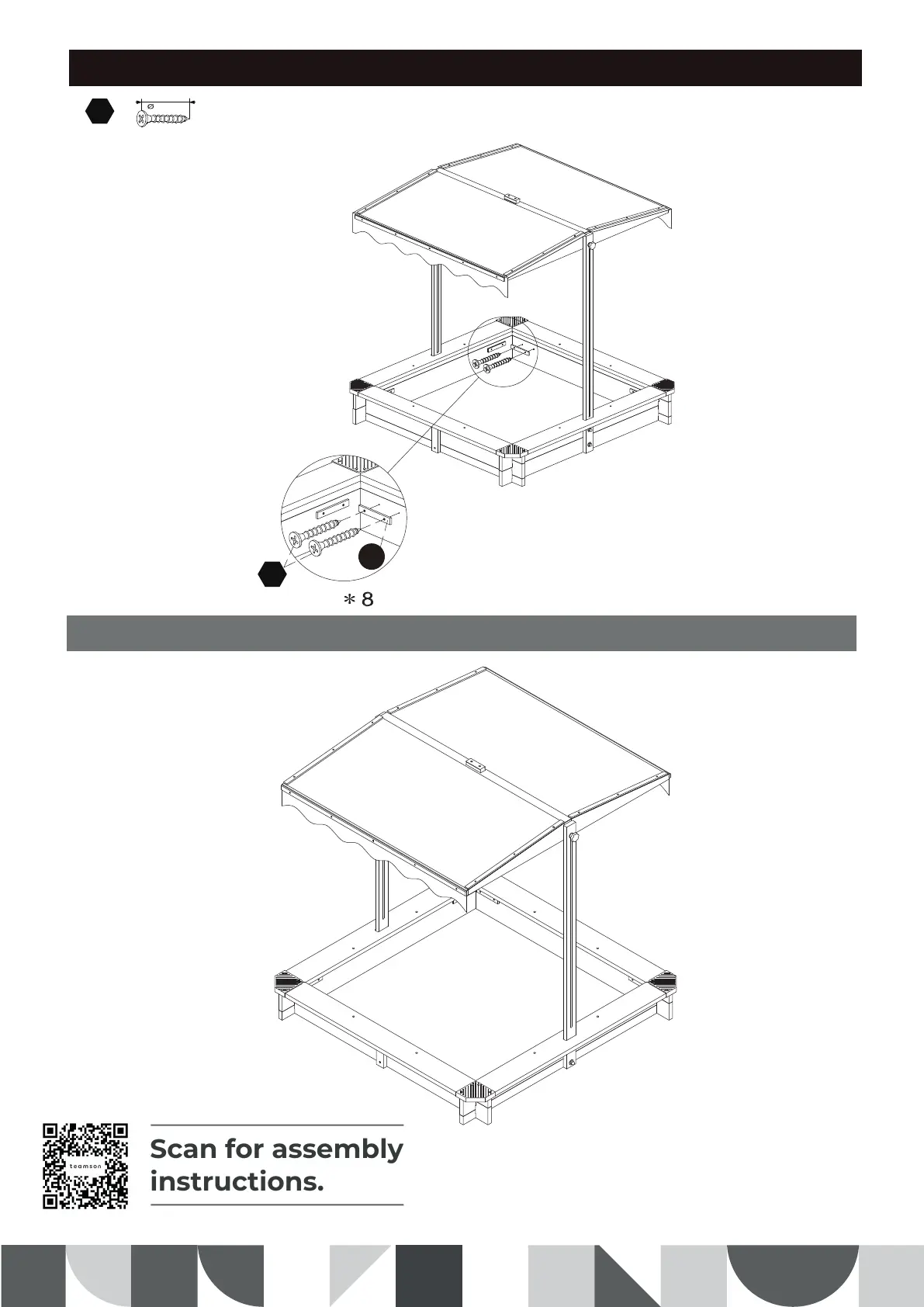 ＊8

teamson

Scan for assembly instructions.