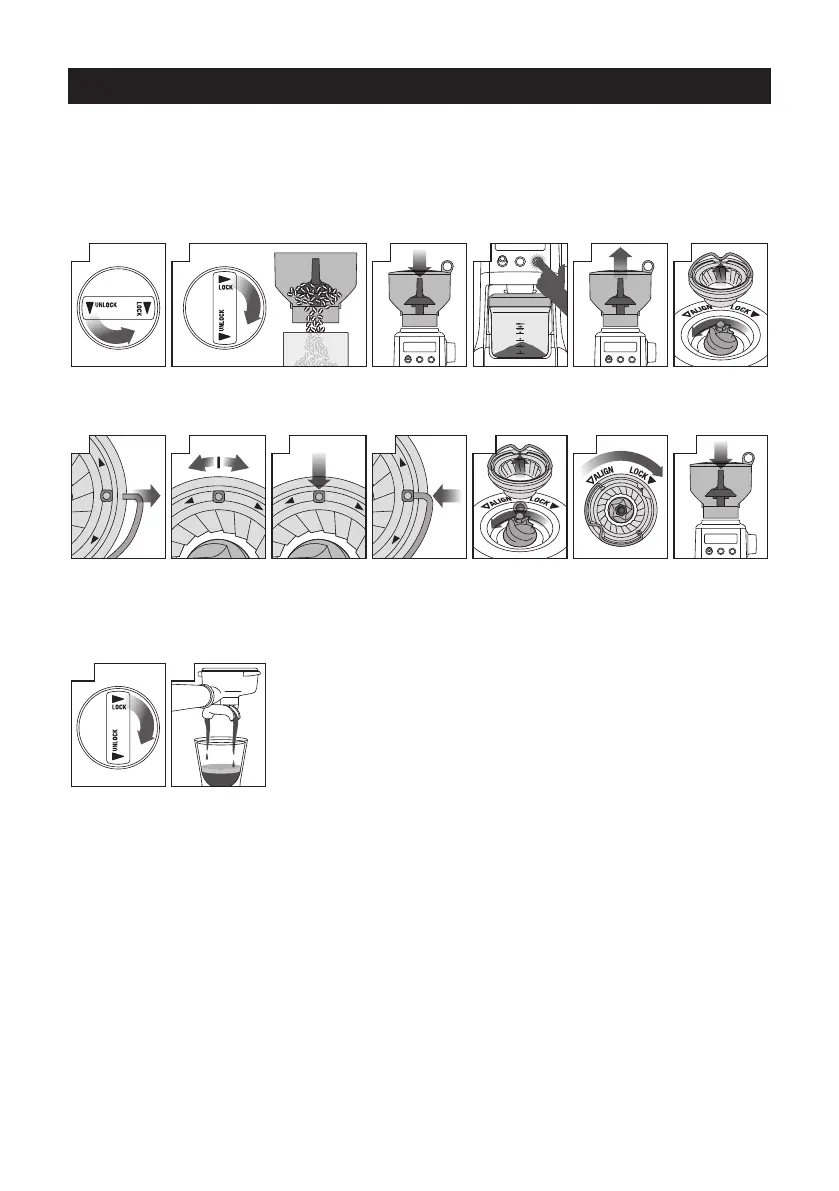 UNLOCK
LOCK

LOCK
UNLOCK

ALIGN
LOCK

ALIGN
LOCK

ALIGN
LOCK

LOCK
UNLOCK