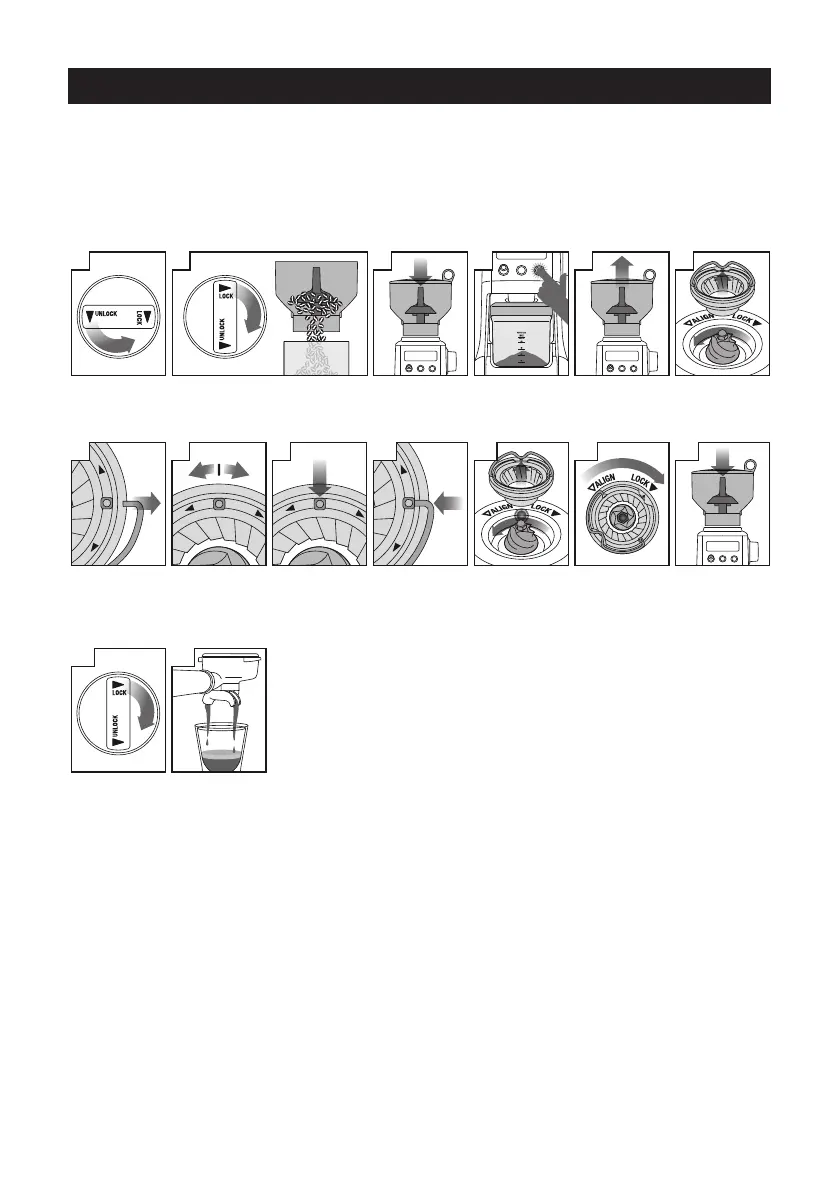 UNLOCK LOCK

LOCK UNLOCK

ALIGN LOCK

ALIGN LOCK

ALIGN LOCK

LOCK UNLOCK