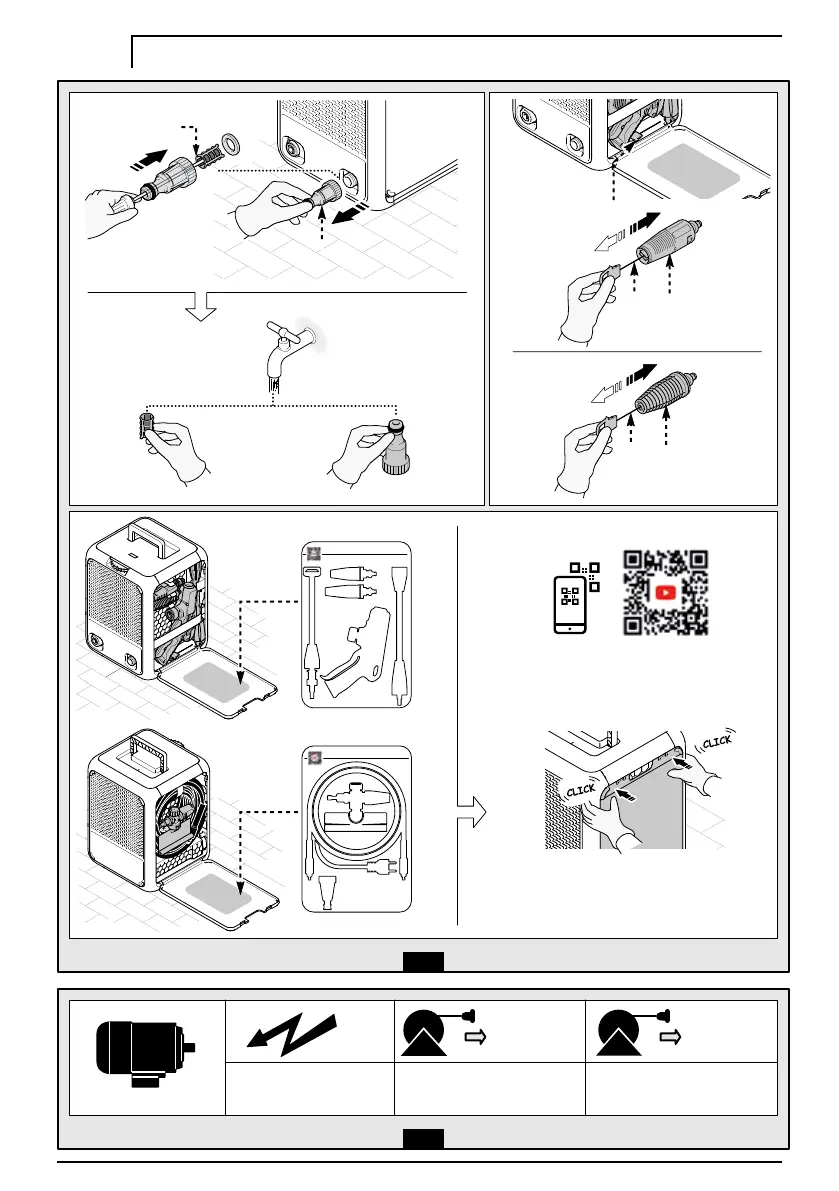 CLICK

CLICK