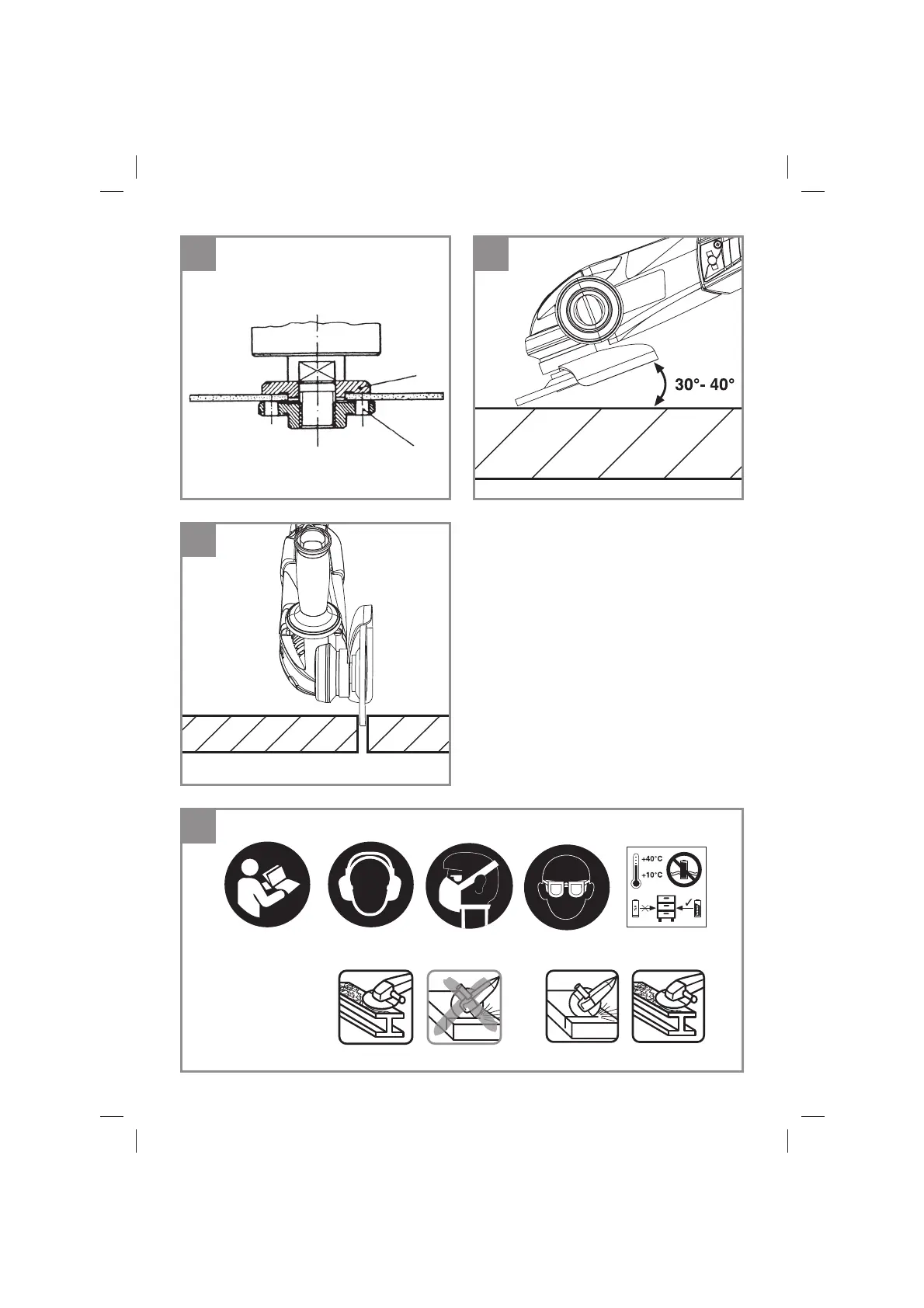 30°- 40°

+40°C
+10°C