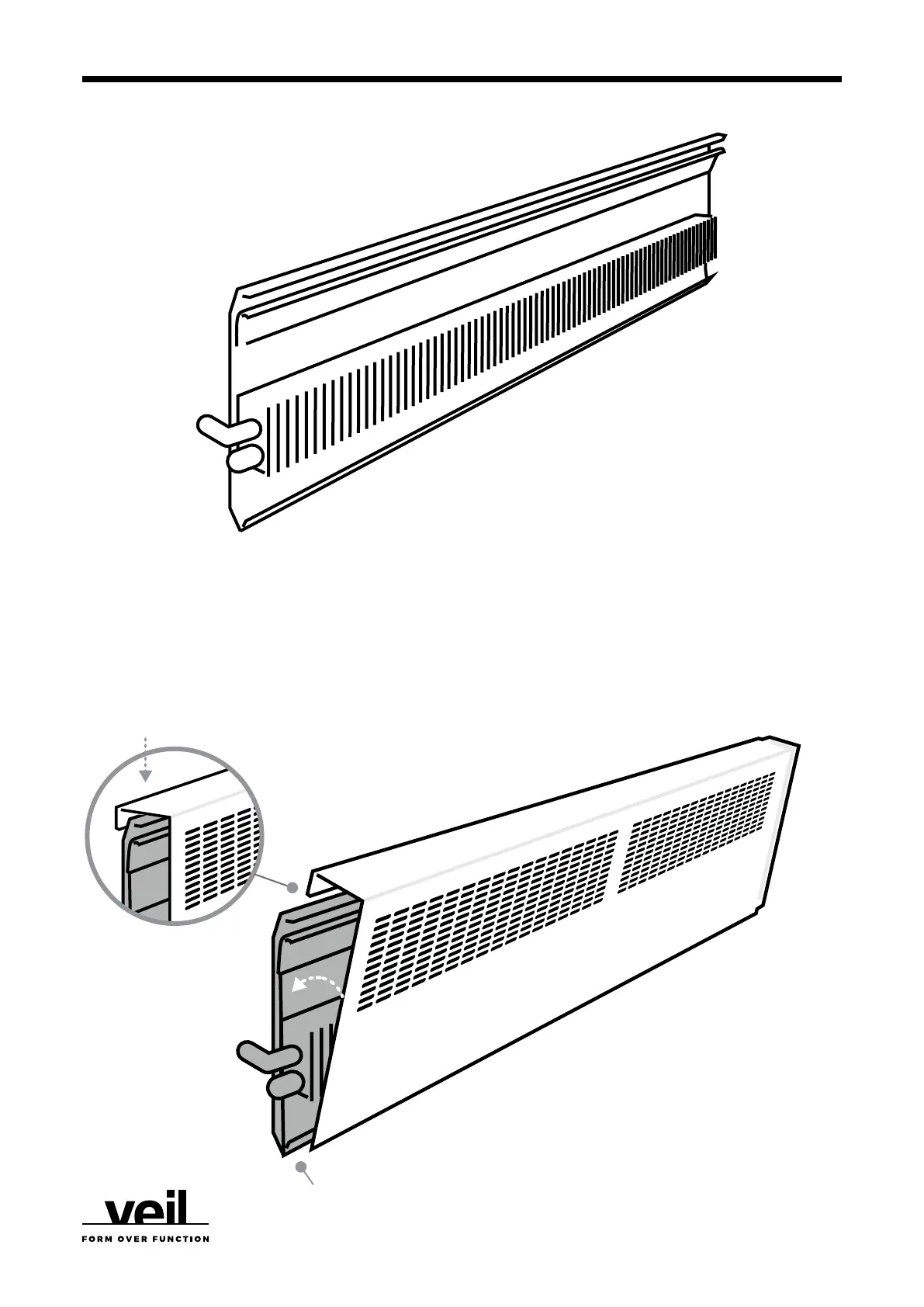 veil
FORM OVER FUNCTION