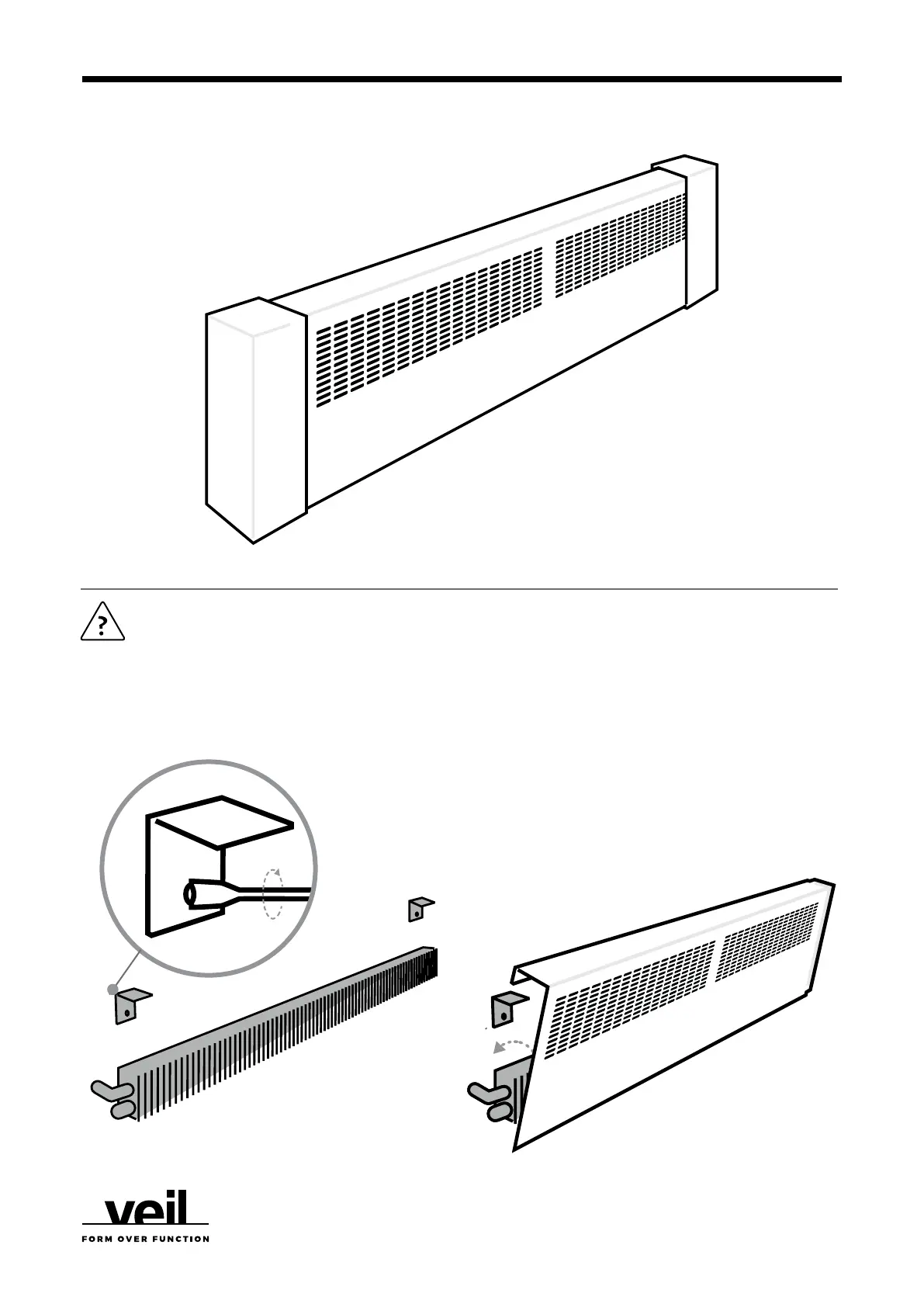 ?

veil
FORM OVER FUNCTION