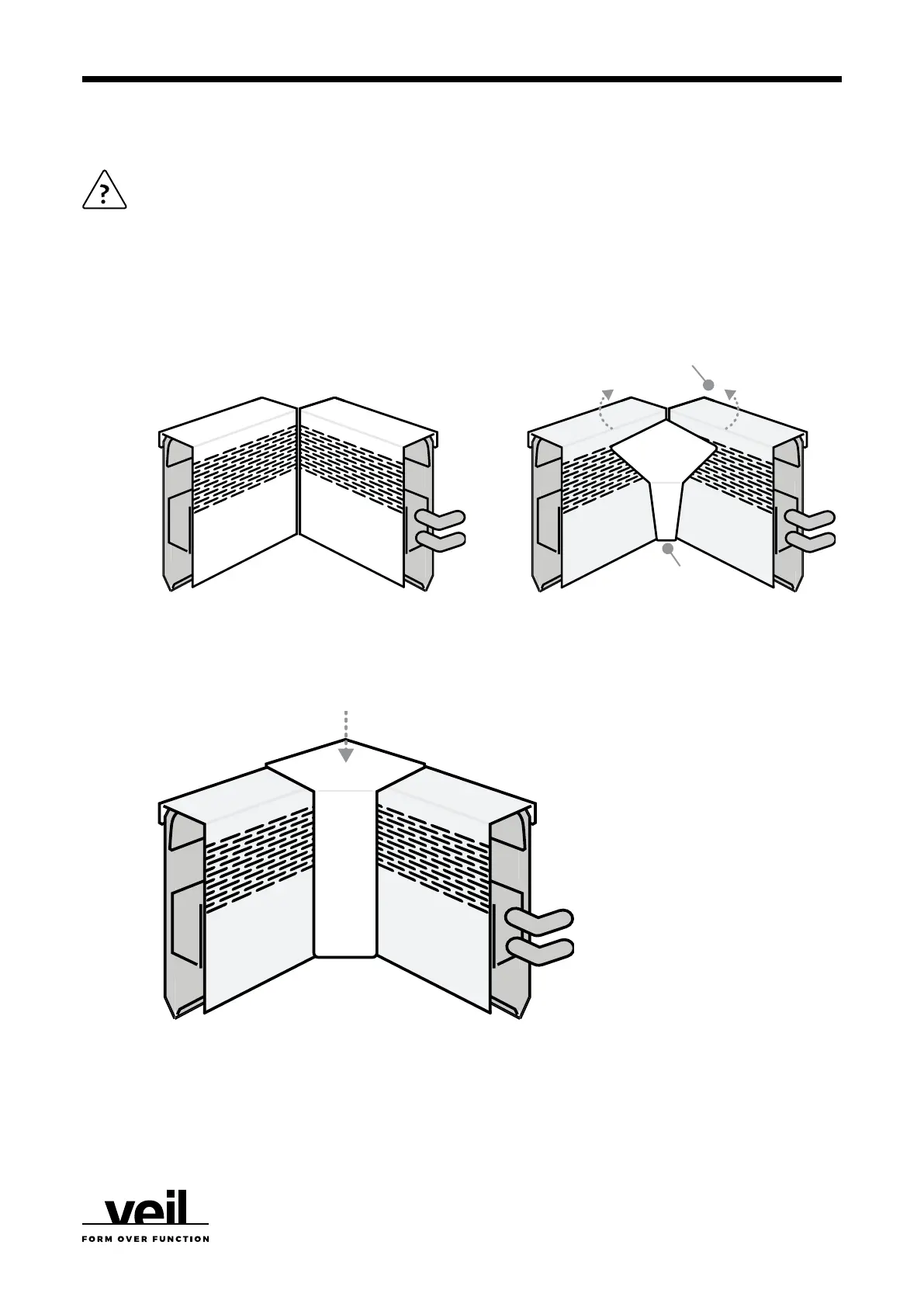 ?

veil
FORM OVER FUNCTION