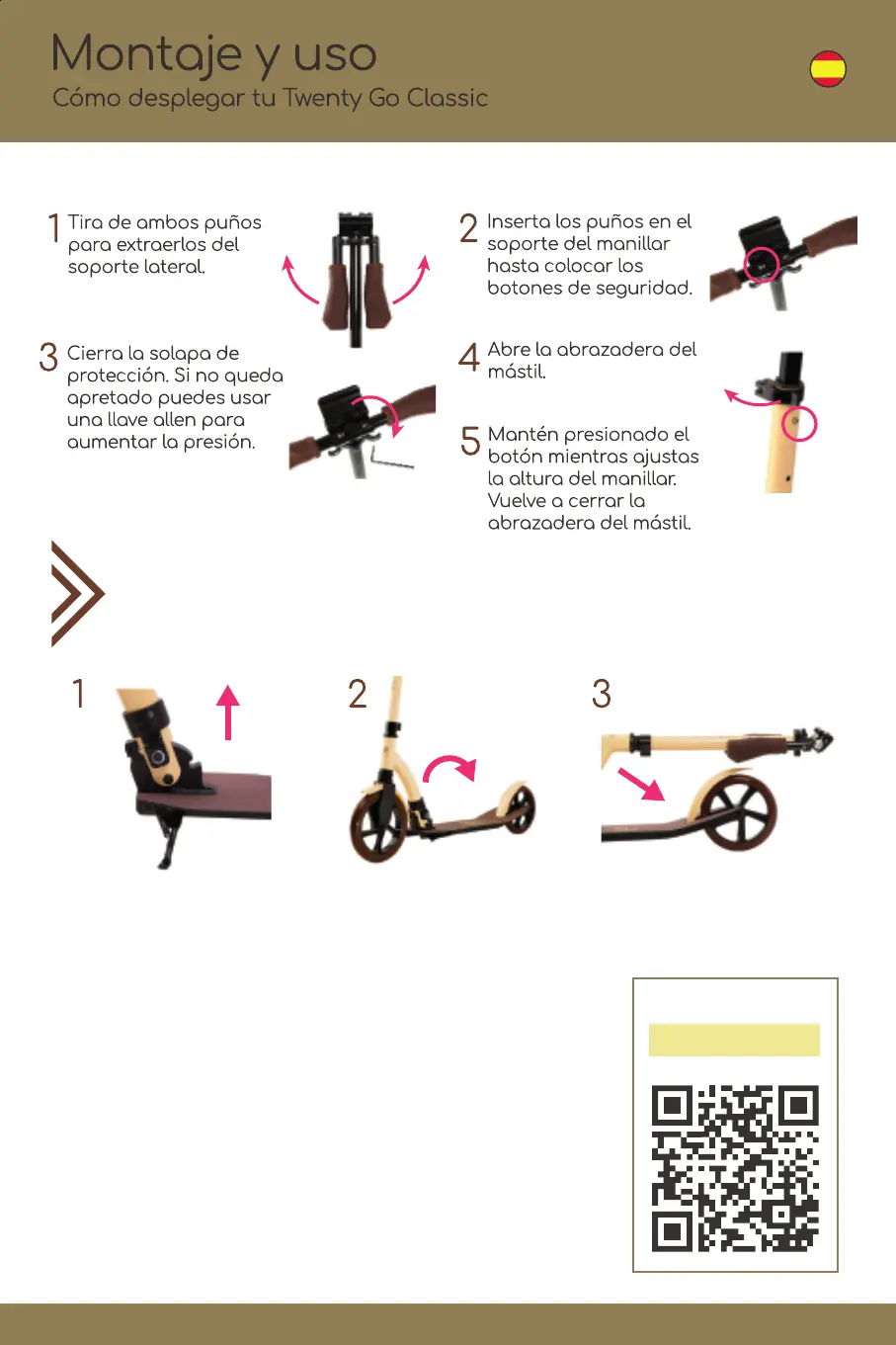 Montaje y uso
Cómo desplegar tu Twenty Go Classic

1 Tira de ambos puños para extraerlos del soporte lateral.

2 Inserta los puños en el soporte del manillar hasta colocar los botones de seguridad.

3 Cierra la solapa de protección. Si no queda apretado puedes usar una llave allen para aumentar la presión.

4 Abre la abrazadera del mástil.

5 Mantén presionado el botón mientras ajustas la altura del manillar. Vuelve a cerrar la abrazadera del mástil.

1

2

3