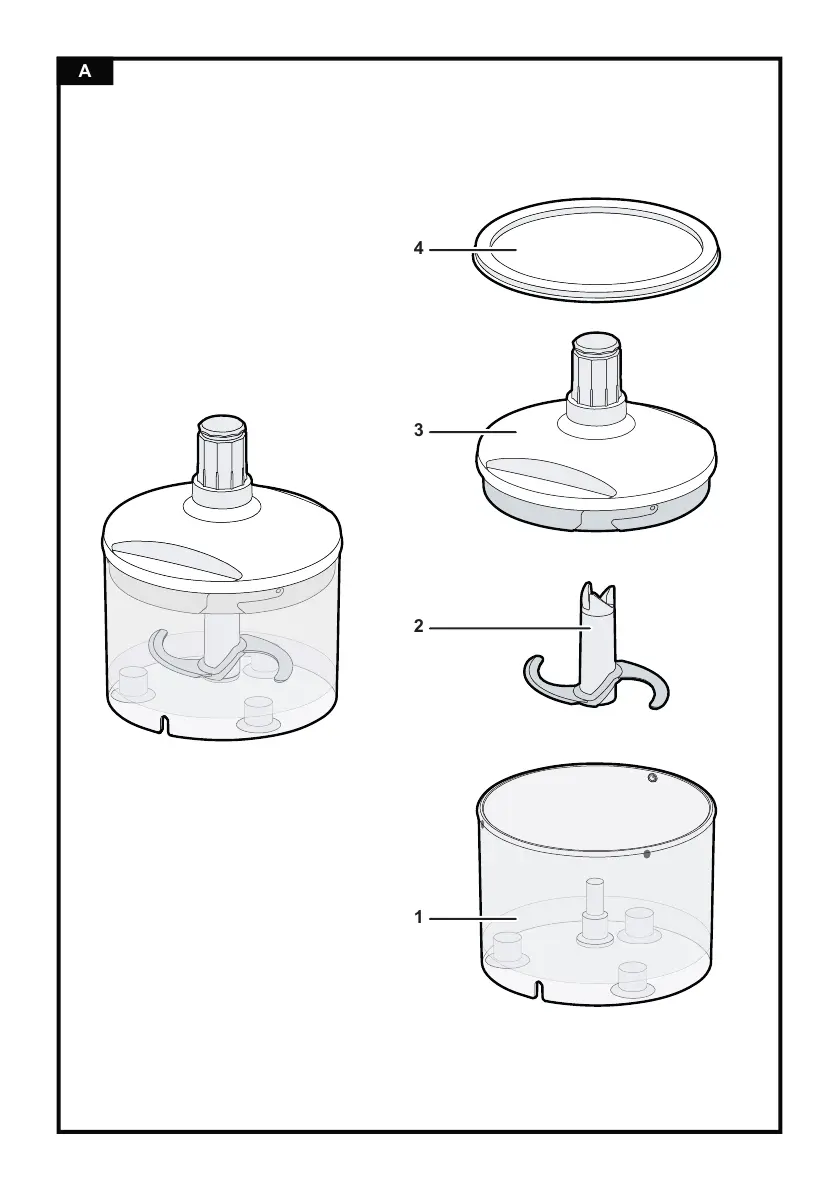 A

4

3

2

1