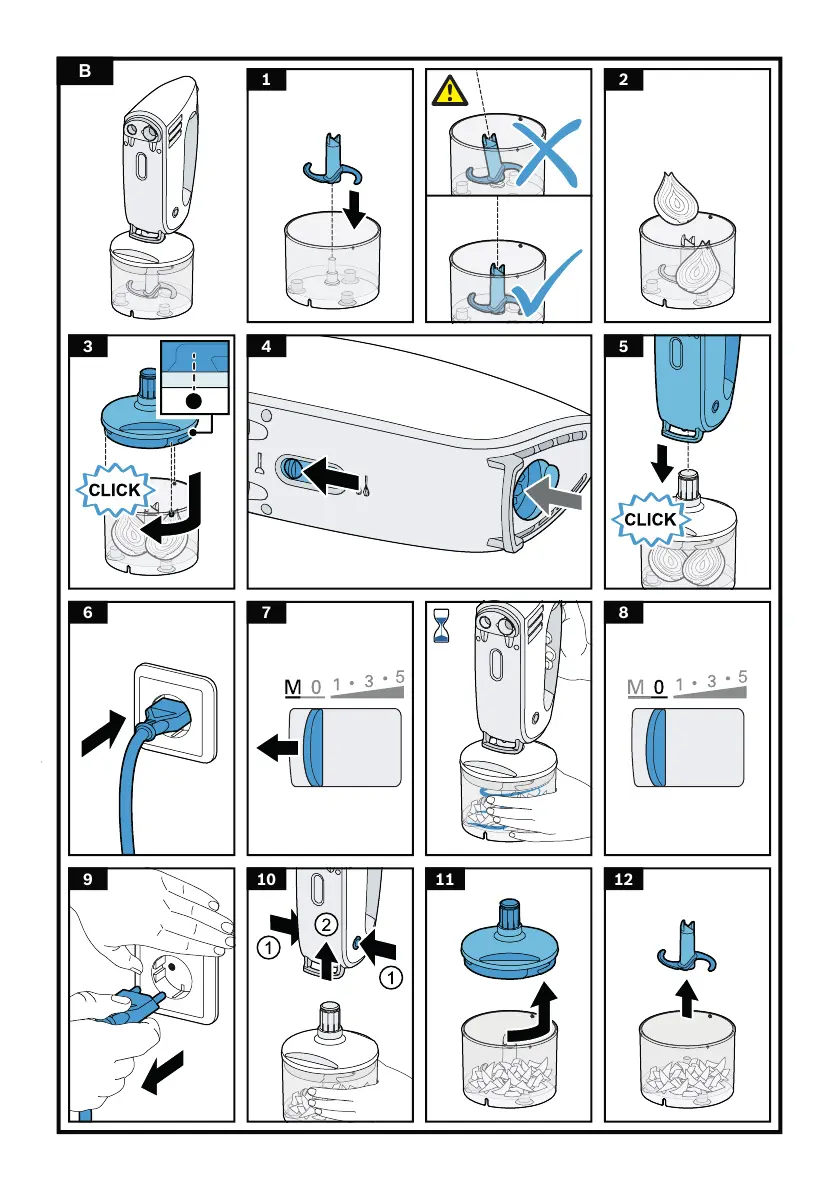 B

1

2

3

CLICK

4

5

CLICK

6

7

M 0 1 • 3 • 5

8

M 0 1 • 3 • 5

9

10

1

2

1

11

12