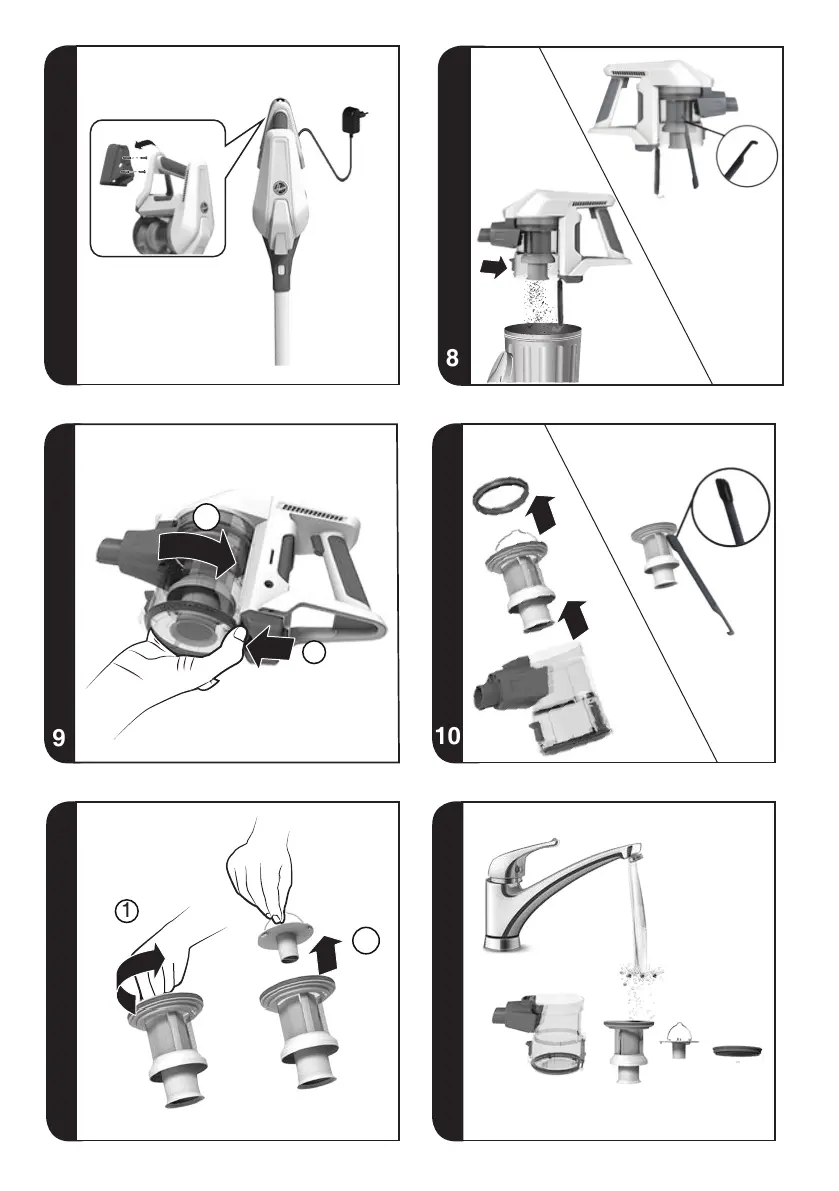 8

9

10

①